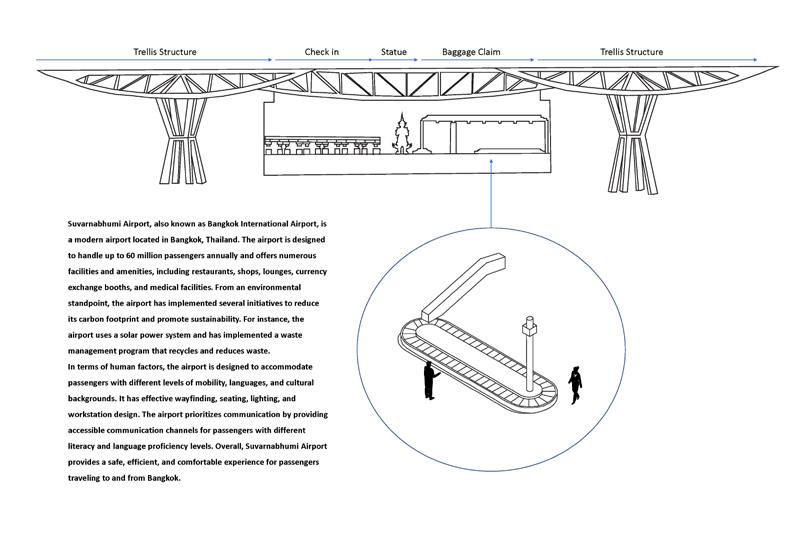 Trellis Structure Check in Statue Baggage Claim Trellis Structure

Suvarnabhumi Airport, also known as Bangkok International Airport, is a modern airport located in Bangkok, Thailand. The airport is designed to handle up to 60 million passengers annually and offers numerous facilities and amenities, including restaurants, shops, lounges, currency exchange booths, and medical facilities. From an environmental standpoint, the airport has implemented several initiatives to reduce its carbon footprint and promote sustainability. For instance, the airport uses a solar power system and has implemented a waste management program that recycles and reduces waste.
In terms of human factors, the airport is designed to accommodate passengers with different levels of mobility, languages, and cultural backgrounds. It has effective wayfinding, seating, lighting, and workstation design. The airport prioritizes communication by providing accessible communication channels for passengers with different literacy and language proficiency levels. Overall, Suvarnabhumi Airport provides a safe, efficient, and comfortable experience for passengers traveling to and from Bangkok.