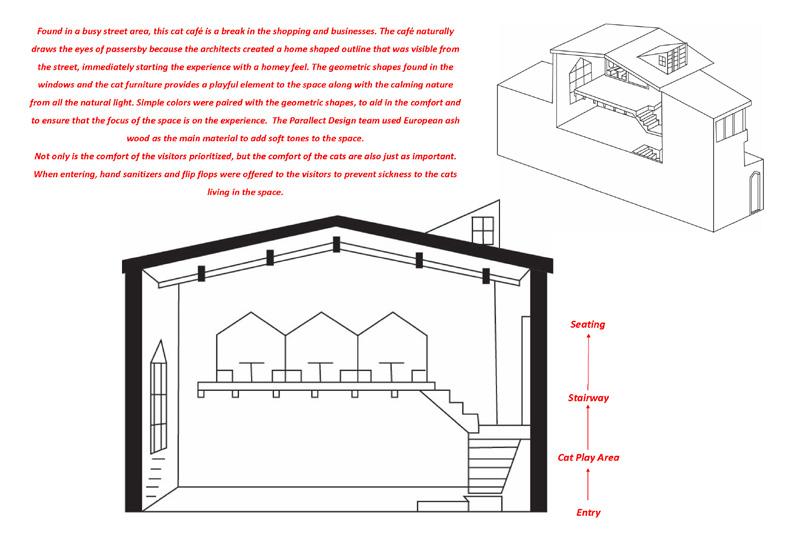 Found in a busy street area, this cat café is a break in the shopping and businesses. The café naturally draws the eyes of passersby because the architects created a home shaped outline that was visible from the street, immediately starting the experience with a homey feel. The geometric shapes found in the windows and the cat furniture provides a playful element to the space along with the calming nature from all the natural light. Simple colors were paired with the geometric shapes, to aid in the comfort and to ensure that the focus of the space is on the experience. The Parallect Design team used European ash wood as the main material to add soft tones to the space.
Not only is the comfort of the visitors prioritized, but the comfort of the cats are also just as important. When entering, hand sanitizers and flip flops were offered to the visitors to prevent sickness to the cats living in the space.

Seating
Stairway
Cat Play Area
Entry