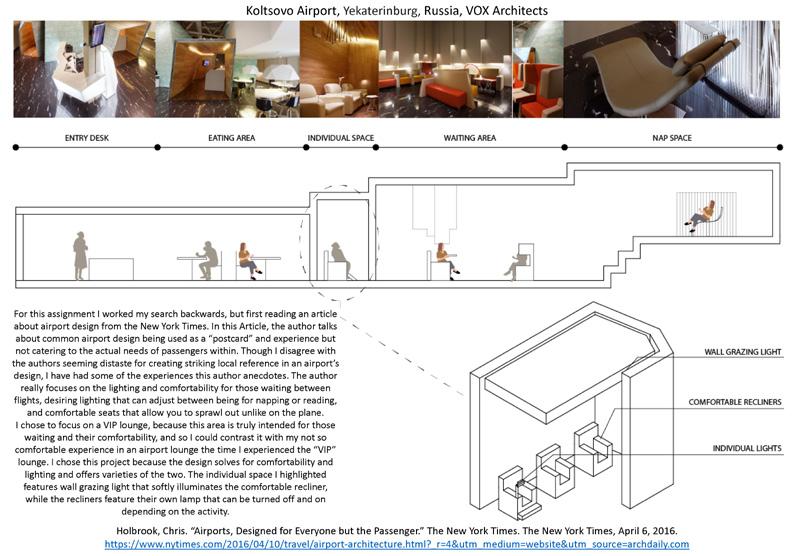 Koltsovo Airport, Yekaterinburg, Russia, VOX Architects

ENTRY DESK
EATING AREA
INDIVIDUAL SPACE
WAITING AREA
NAP SPACE

For this assignment I worked my search backwards, but first reading an article about airport design from the New York Times. In this Article, the author talks about common airport design being used as a "postcard" and experience but not catering to the actual needs of passengers within. Though I disagree with the authors seeming distaste for creating striking local reference in an airport's design, I have had some of the experiences this author anecdotes. The author really focuses on the lighting and comfortability for those waiting between flights, desiring lighting that can adjust between being for napping or reading, and comfortable seats that allow you to sprawl out unlike on the plane.
I chose to focus on a VIP lounge, because this area is truly intended for those waiting and their comfortability, and so I could contrast it with my not so comfortable experience in an airport lounge the time I experienced the "VIP" lounge. I chose this project because the design solves for comfortability and lighting and offers varieties of the two. The individual space I highlighted features wall grazing light that softly illuminates the comfortable recliner, while the recliners feature their own lamp that can be turned off and on depending on the activity.

WALL GRAZING LIGHT
COMFORTABLE RECLINERS
INDIVIDUAL LIGHTS

Holbrook, Chris. "Airports, Designed for Everyone but the Passenger." The New York Times. The New York Times, April 6, 2016.
https://www.nytimes.com/2016/04/10/travel/airport-architecture.html?_r=4&utm_medium=website&utm_source=archdaily.com