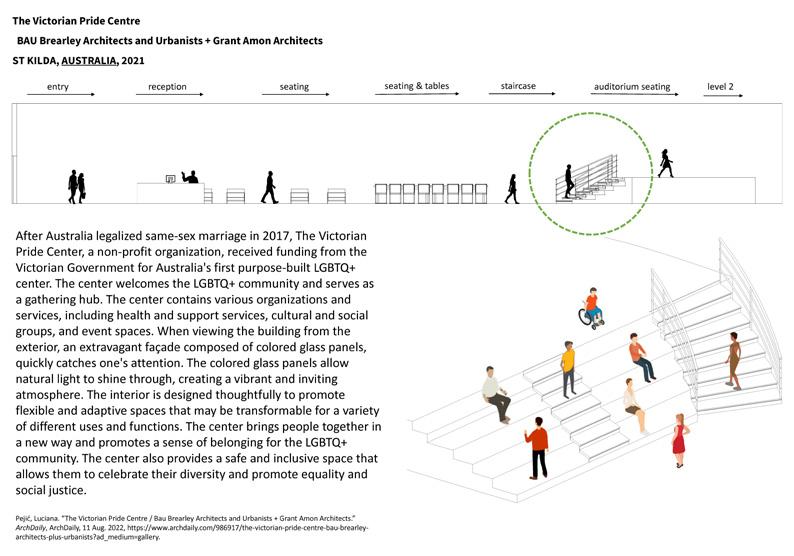 The Victorian Pride Centre

BAU Brearley Architects and Urbanists + Grant Amon Architects

ST KILDA, AUSTRALIA, 2021

entry

reception

seating

seating & tables

staircase

auditorium seating

level 2

After Australia legalized same-sex marriage in 2017, The Victorian Pride Center, a non-profit organization, received funding from the Victorian Government for Australia's first purpose-built LGBTQ+ center. The center welcomes the LGBTQ+ community and serves as a gathering hub. The center contains various organizations and services, including health and support services, cultural and social groups, and event spaces. When viewing the building from the exterior, an extravagant façade composed of colored glass panels, quickly catches one's attention. The colored glass panels allow natural light to shine through, creating a vibrant and inviting atmosphere. The interior is designed thoughtfully to promote flexible and adaptive spaces that may be transformable for a variety of different uses and functions. The center brings people together in a new way and promotes a sense of belonging for the LGBTQ+ community. The center also provides a safe and inclusive space that allows them to celebrate their diversity and promote equality and social justice.

Pejić, Luciana. "The Victorian Pride Centre / Bau Brearley Architects and Urbanists + Grant Amon Architects." ArchDaily, ArchDaily, 11 Aug. 2022, https://www.archdaily.com/986917/the-victorian-pride-centre-bau-brearley-architects-plus-urbanists?ad_medium=gallery.