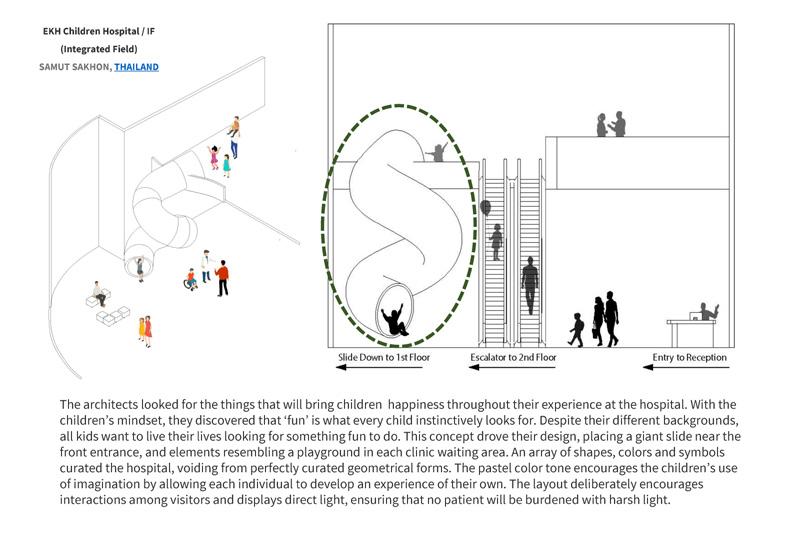 EKH Children Hospital / IF
(Integrated Field)
SAMUT SAKHON, THAILAND

Slide Down to 1st Floor
Escalator to 2nd Floor
Entry to Reception

The architects looked for the things that will bring children happiness throughout their experience at the hospital. With the children's mindset, they discovered that 'fun' is what every child instinctively looks for. Despite their different backgrounds, all kids want to live their lives looking for something fun to do. This concept drove their design, placing a giant slide near the front entrance, and elements resembling a playground in each clinic waiting area. An array of shapes, colors and symbols curated the hospital, voiding from perfectly curated geometrical forms. The pastel color tone encourages the children's use of imagination by allowing each individual to develop an experience of their own. The layout deliberately encourages interactions among visitors and displays direct light, ensuring that no patient will be burdened with harsh light.