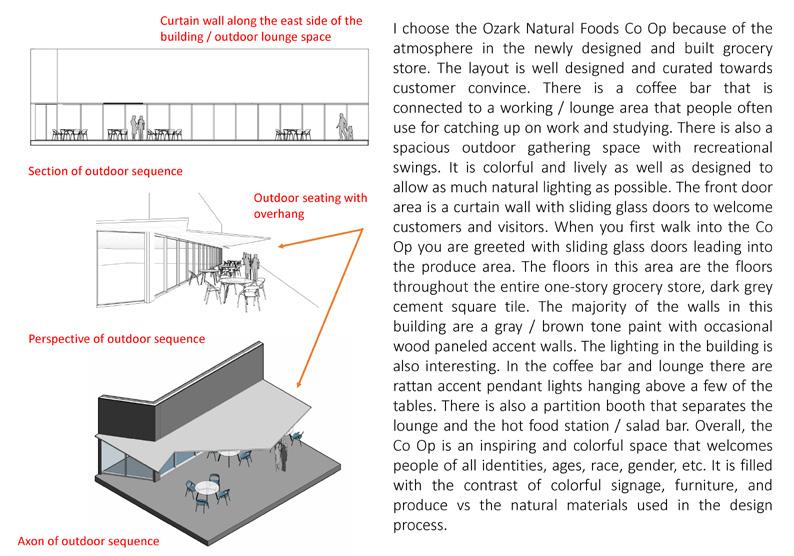 Curtain wall along the east side of the building / outdoor lounge space

Section of outdoor sequence

Outdoor seating with overhang

Perspective of outdoor sequence

Axon of outdoor sequence

I choose the Ozark Natural Foods Co Op because of the atmosphere in the newly designed and built grocery store. The layout is well designed and curated towards customer convince. There is a coffee bar that is connected to a working / lounge area that people often use for catching up on work and studying. There is also a spacious outdoor gathering space with recreational swings. It is colorful and lively as well as designed to allow as much natural lighting as possible. The front door area is a curtain wall with sliding glass doors to welcome customers and visitors. When you first walk into the Co Op you are greeted with sliding glass doors leading into the produce area. The floors in this area are the floors throughout the entire one-story grocery store, dark grey cement square tile. The majority of the walls in this building are a gray / brown tone paint with occasional wood paneled accent walls. The lighting in the building is also interesting. In the coffee bar and lounge there are rattan accent pendant lights hanging above a few of the tables. There is also a partition booth that separates the lounge and the hot food station / salad bar. Overall, the Co Op is an inspiring and colorful space that welcomes people of all identities, ages, race, gender, etc. It is filled with the contrast of colorful signage, furniture, and produce vs the natural materials used in the design process.