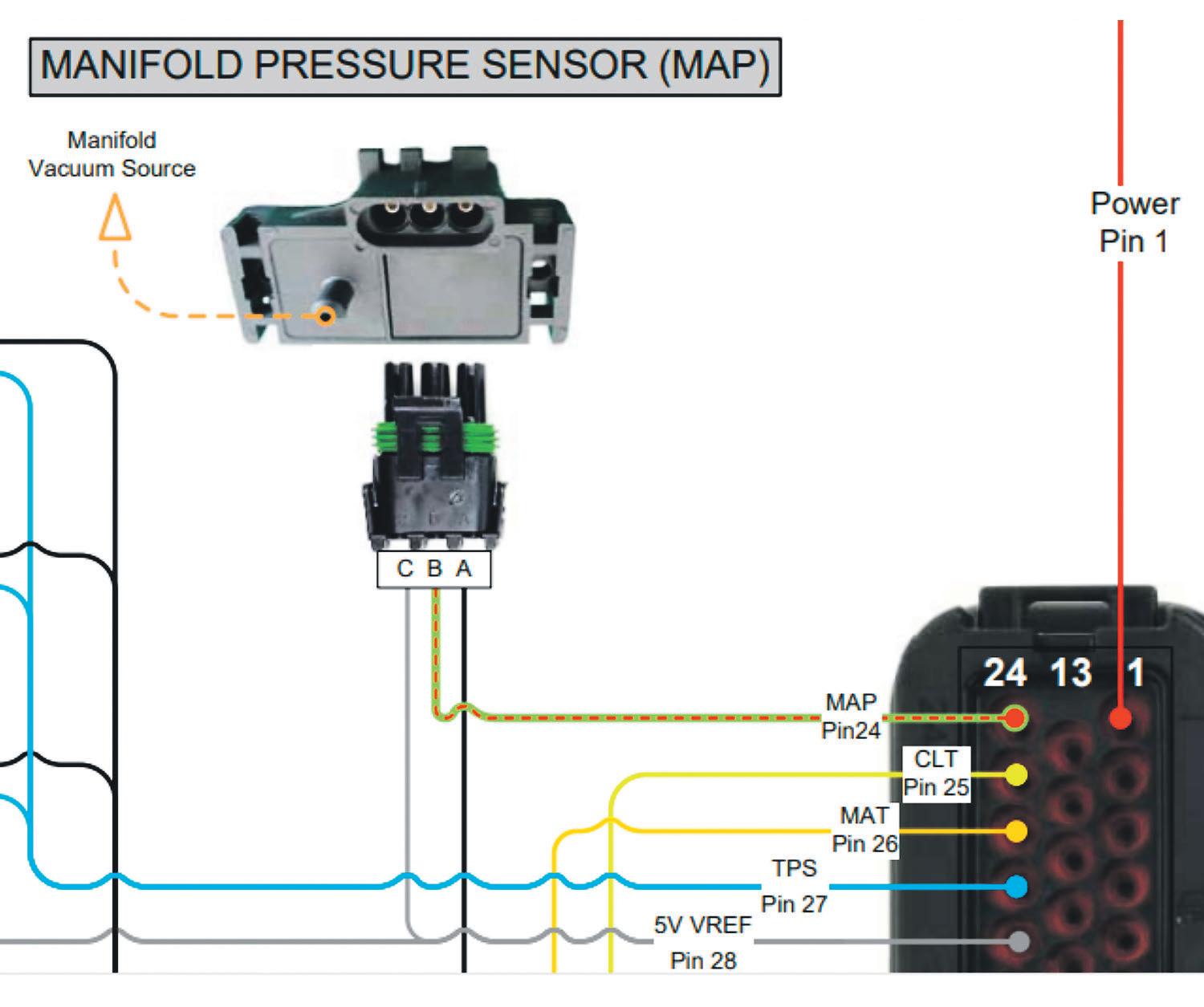 MANIFOLD PRESSURE SENSOR (MAP)

Manifold
Vacuum Source

Power
Pin 1

C B A

24 13 1

MAP
Pin24

CLT
Pin 25

MAT
Pin 26

TPS
Pin 27

5V VREF
Pin 28