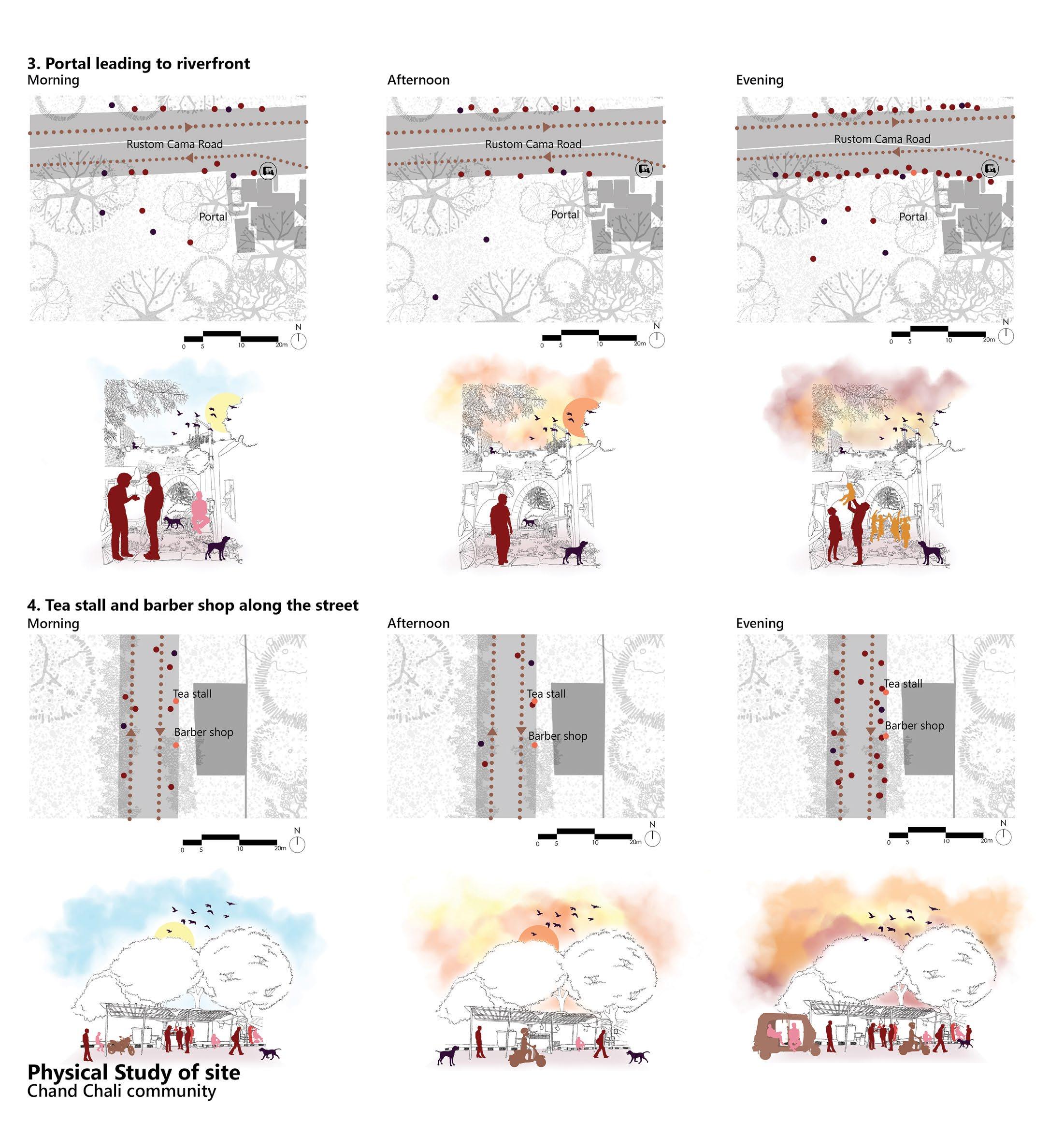 3. Portal leading to riverfront
Morning

Rustom Cama Road

Portal

0 5 10 20m
N

Afternoon

Rustom Cama Road

Portal

0 5 10 20m
N

Evening

Rustom Cama Road

Portal

0 5 10 20m
N

4. Tea stall and barber shop along the street
Morning

Tea stall

Barber shop

0 5 10 20m
N

Afternoon

Tea stall

Barber shop

0 5 10 20m
N

Evening

Tea stall

Barber shop

0 5 10 20m
N

Physical Study of site
Chand Chali community