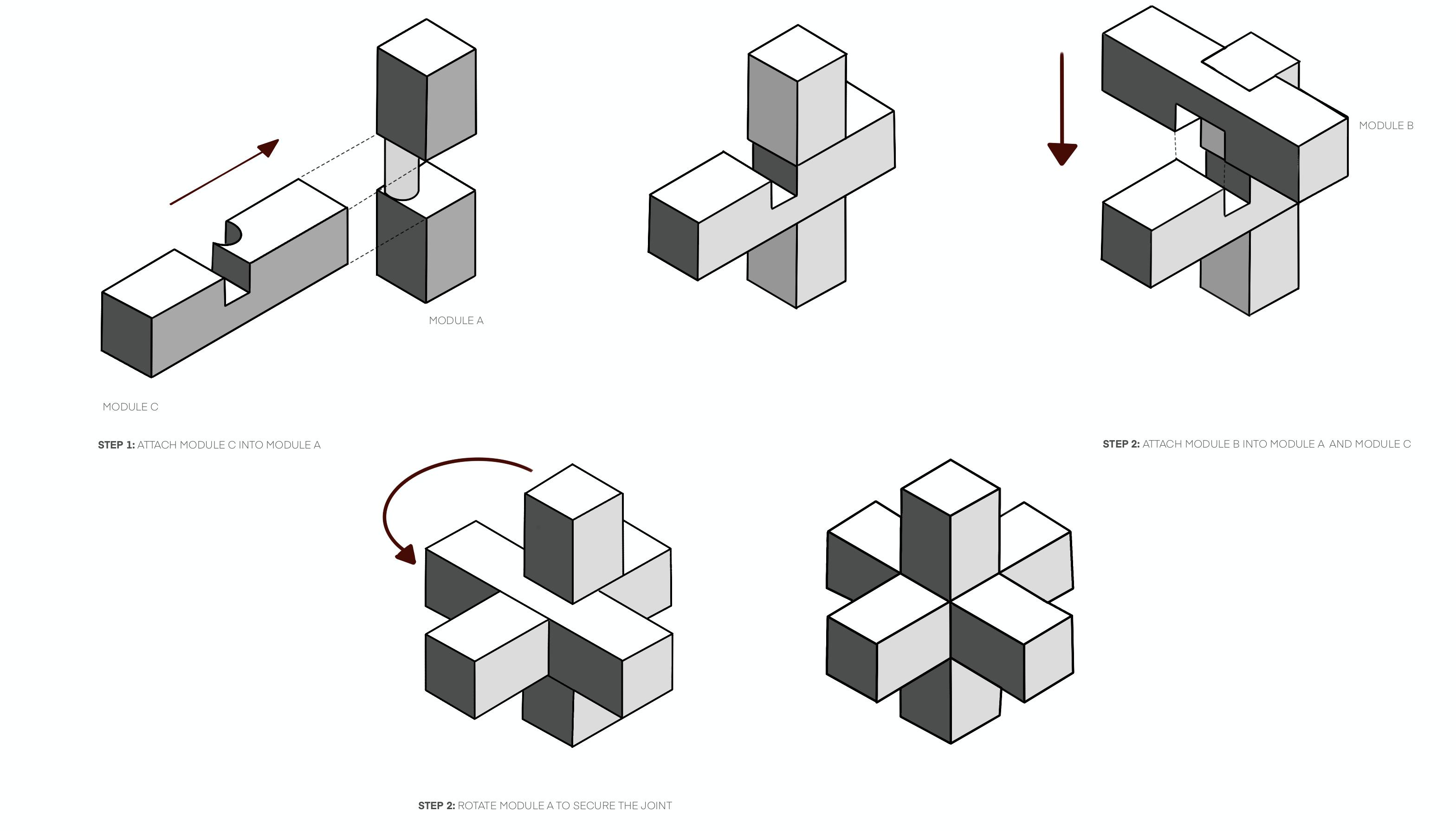 MODULE A

MODULE C

MODULE B

STEP 1: ATTACH MODULE C INTO MODULE A

STEP 2: ATTACH MODULE B INTO MODULE A AND MODULE C

STEP 2: ROTATE MODULE A TO SECURE THE JOINT