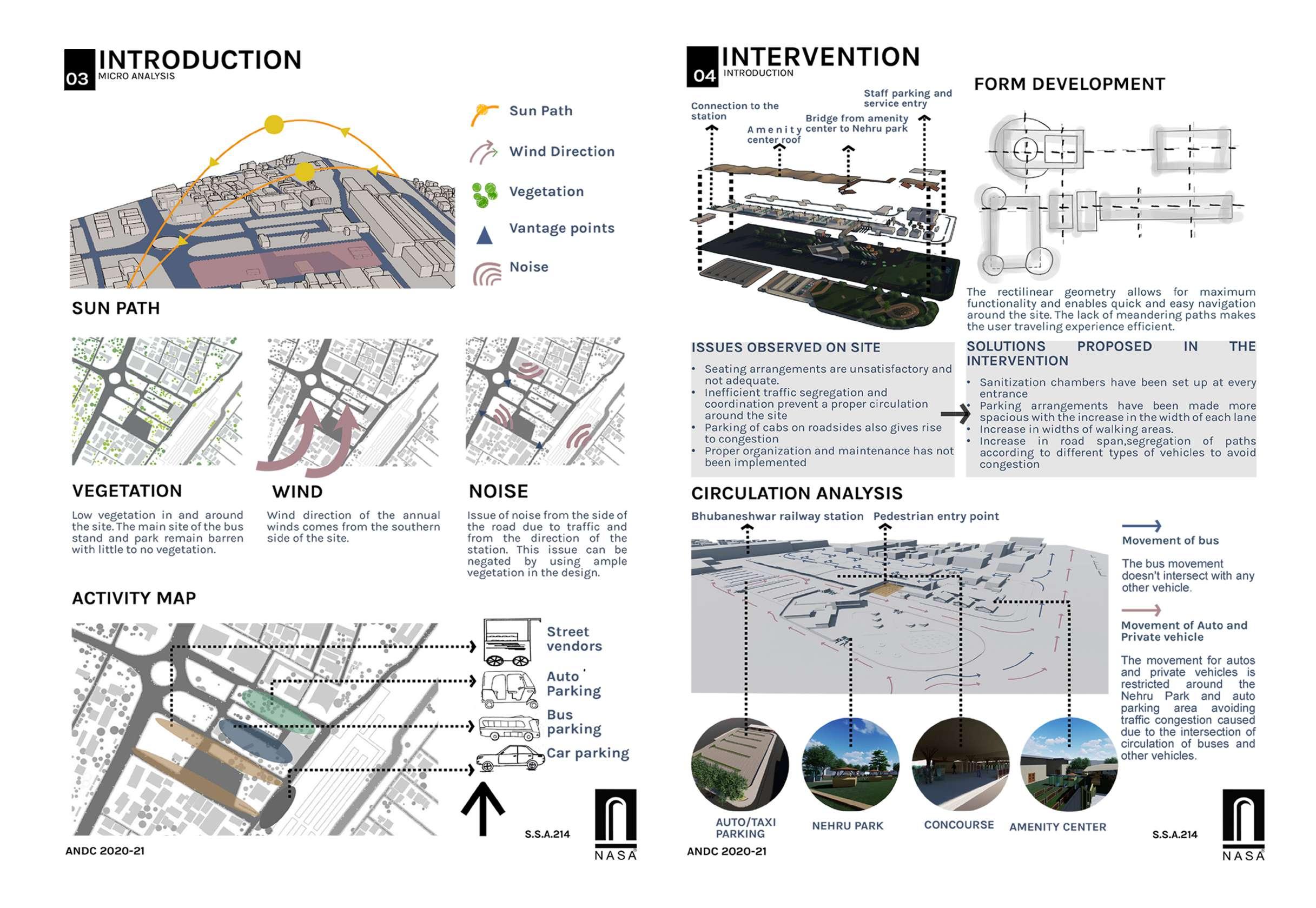 03 INTRODUCTION
MICRO ANALYSIS

Sun Path
Wind Direction
Vegetation
Vantage points
Noise

SUN PATH

VEGETATION
Low vegetation in and around the site. The main site of the bus stand and park remain barren with little to no vegetation.

WIND
Wind direction of the annual winds comes from the southern side of the site.

NOISE
Issue of noise from the side of the road due to traffic and from the direction of the station. This issue can be negated by using ample vegetation in the design.

ACTIVITY MAP

Street vendors
Auto Parking
Bus parking
Car parking

S.S.A.214
NASA
ANDC 2020-21

04 INTERVENTION
INTRODUCTION

Connection to the station
Amenity center roof
Bridge from amenity center to Nehru park
Staff parking and service entry

FORM DEVELOPMENT

The rectilinear geometry allows for maximum functionality and enables quick and easy navigation around the site. The lack of meandering paths makes the user traveling experience efficient.

ISSUES OBSERVED ON SITE
• Seating arrangements are unsatisfactory and not adequate.
• Inefficient traffic segregation and coordination prevent a proper circulation around the site
• Parking of cabs on roadsides also gives rise to congestion
• Proper organization and maintenance has not been implemented

SOLUTIONS PROPOSED IN THE INTERVENTION
• Sanitization chambers have been set up at every entrance
• Parking arrangements have been made more spacious with the increase in the width of each lane
• Increase in widths of walking areas.
• Increase in road span,segregation of paths according to different types of vehicles to avoid congestion

CIRCULATION ANALYSIS
Bhubaneshwar railway station
Pedestrian entry point

Movement of bus
The bus movement doesn't intersect with any other vehicle.

Movement of Auto and Private vehicle
The movement for autos and private vehicles is restricted around the Nehru Park and auto parking area avoiding traffic congestion caused due to the intersection of circulation of buses and other vehicles.

AUTO/TAXI PARKING
NEHRU PARK
CONCOURSE
AMENITY CENTER

S.S.A.214
NASA
ANDC 2020-21