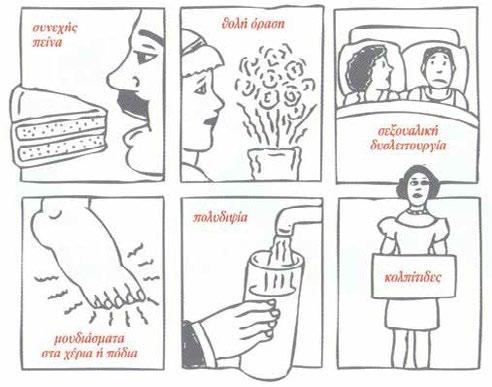 συνεχής πείνα

θολή όραση

σεξουαλική δυσλειτουργία

μουδιάσματα στα χέρια ή πόδια

πολυδιψία

κολπίτιδες