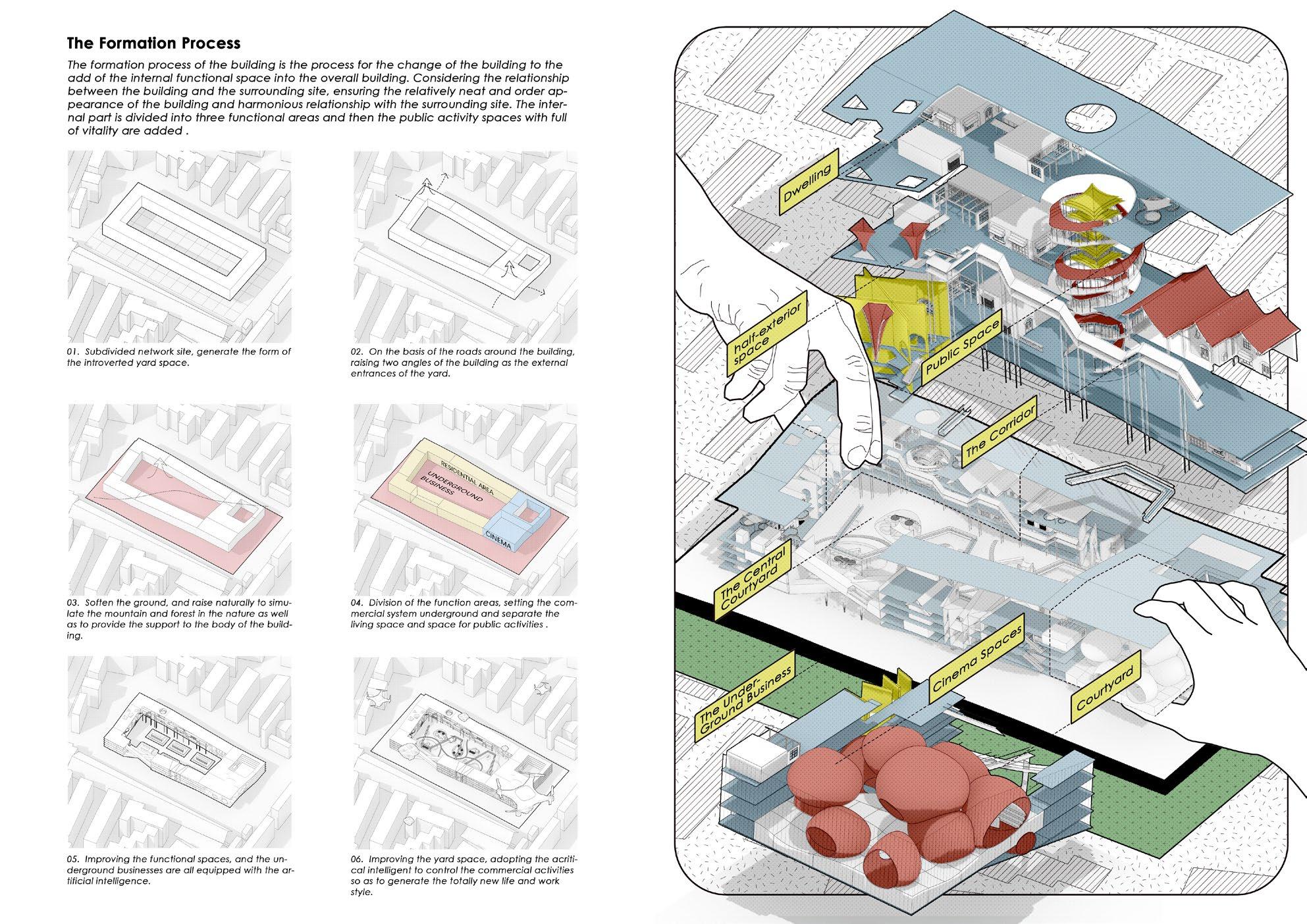 The Formation Process

The formation process of the building is the process for the change of the building to the add of the internal functional space into the overall building. Considering the relationship between the building and the surrounding site, ensuring the relatively neat and order appearance of the building and harmonious relationship with the surrounding site. The internal part is divided into three functional areas and then the public activity spaces with full of vitality are added .

01. Subdivided network site, generate the form of the introverted yard space.

02. On the basis of the roads around the building, raising two angles of the building as the external entrances of the yard.

RESIDENTIAL AREA
UNDERGROUND BUSINESS
CINEMA

03. Soften the ground, and raise naturally to simulate the mountain and forest in the nature as well as to provide the support to the body of the building.

04. Division of the function areas, setting the commercial system underground and separate the living space and space for public activities .

05. Improving the functional spaces, and the underground businesses are all equipped with the artificial intelligence.

06. Improving the yard space, adopting the acritical intelligent to control the commercial activities so as to generate the totally new life and work style.

Dwelling
half-exterior space
Public Space
The Corridor
The Central Courtyard
Cinema Spaces
The Under-Ground Business
Courtyard