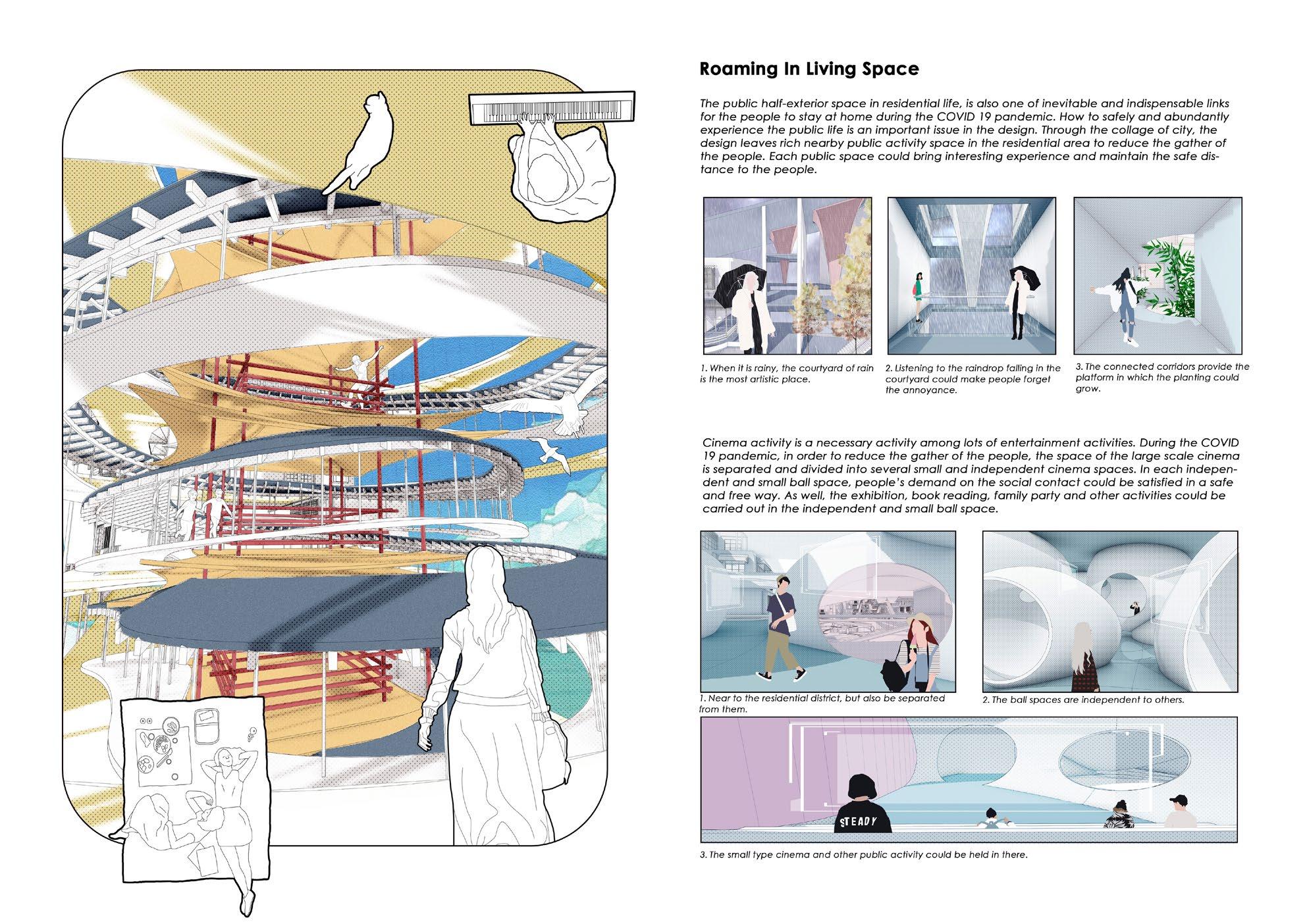 Roaming In Living Space

The public half-exterior space in residential life, is also one of inevitable and indispensable links for the people to stay at home during the COVID 19 pandemic. How to safely and abundantly experience the public life is an important issue in the design. Through the collage of city, the design leaves rich nearby public activity space in the residential area to reduce the gather of the people. Each public space could bring interesting experience and maintain the safe distance to the people.

1. When it is rainy, the courtyard of rain is the most artistic place.

2. Listening to the raindrop falling in the courtyard could make people forget the annoyance.

3. The connected corridors provide the platform in which the planting could grow.

Cinema activity is a necessary activity among lots of entertainment activities. During the COVID 19 pandemic, in order to reduce the gather of the people, the space of the large scale cinema is separated and divided into several small and independent cinema spaces. In each independent and small ball space, people's demand on the social contact could be satisfied in a safe and free way. As well, the exhibition, book reading, family party and other activities could be carried out in the independent and small ball space.

1. Near to the residential district, but also be separated from them.

2. The ball spaces are independent to others.

STEADY

3. The small type cinema and other public activity could be held in there.