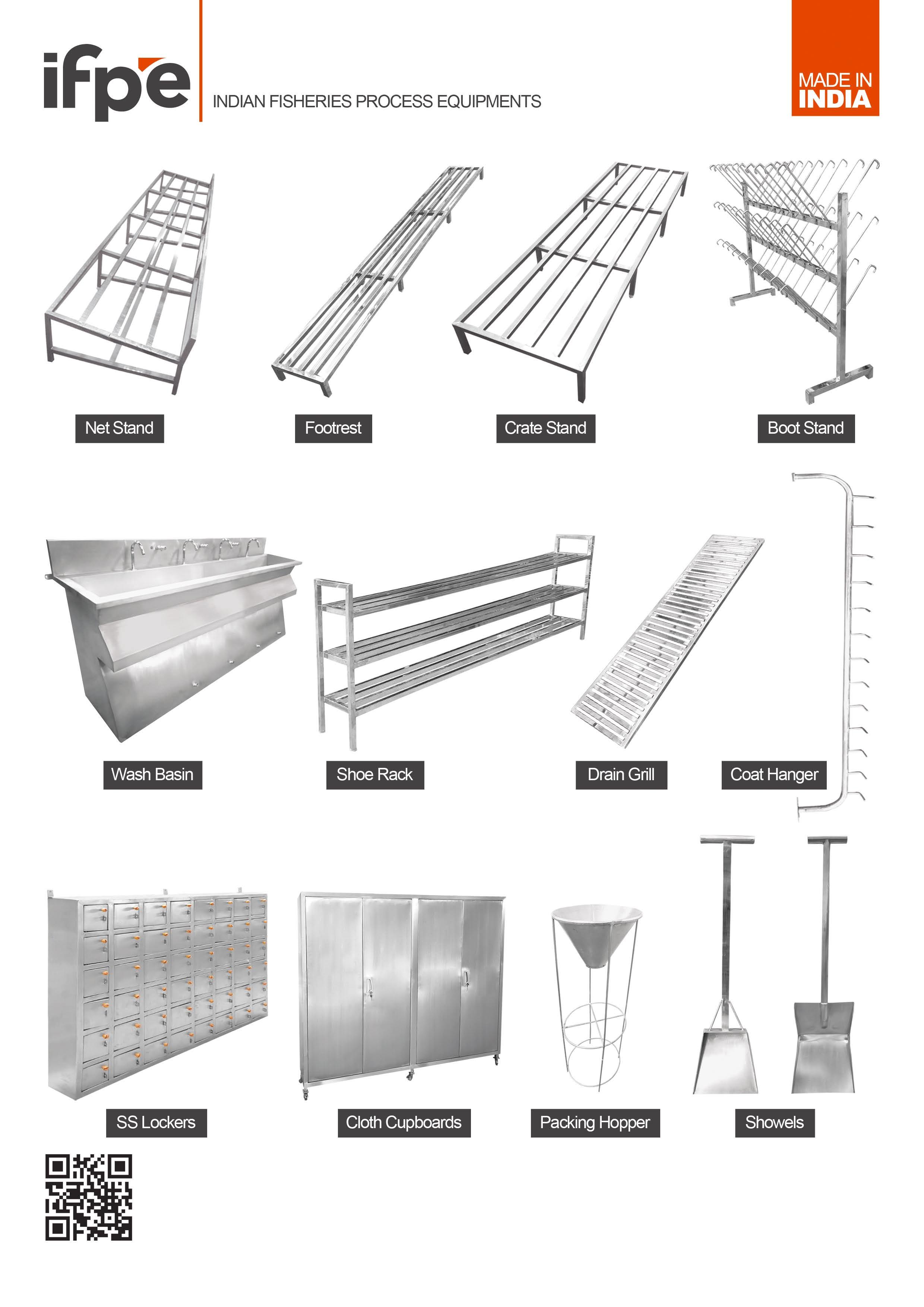 ifpe

INDIAN FISHERIES PROCESS EQUIPMENTS

MADE IN INDIA

Net Stand

Footrest

Crate Stand

Boot Stand

Wash Basin

Shoe Rack

Drain Grill

Coat Hanger

SS Lockers

Cloth Cupboards

Packing Hopper

Showels