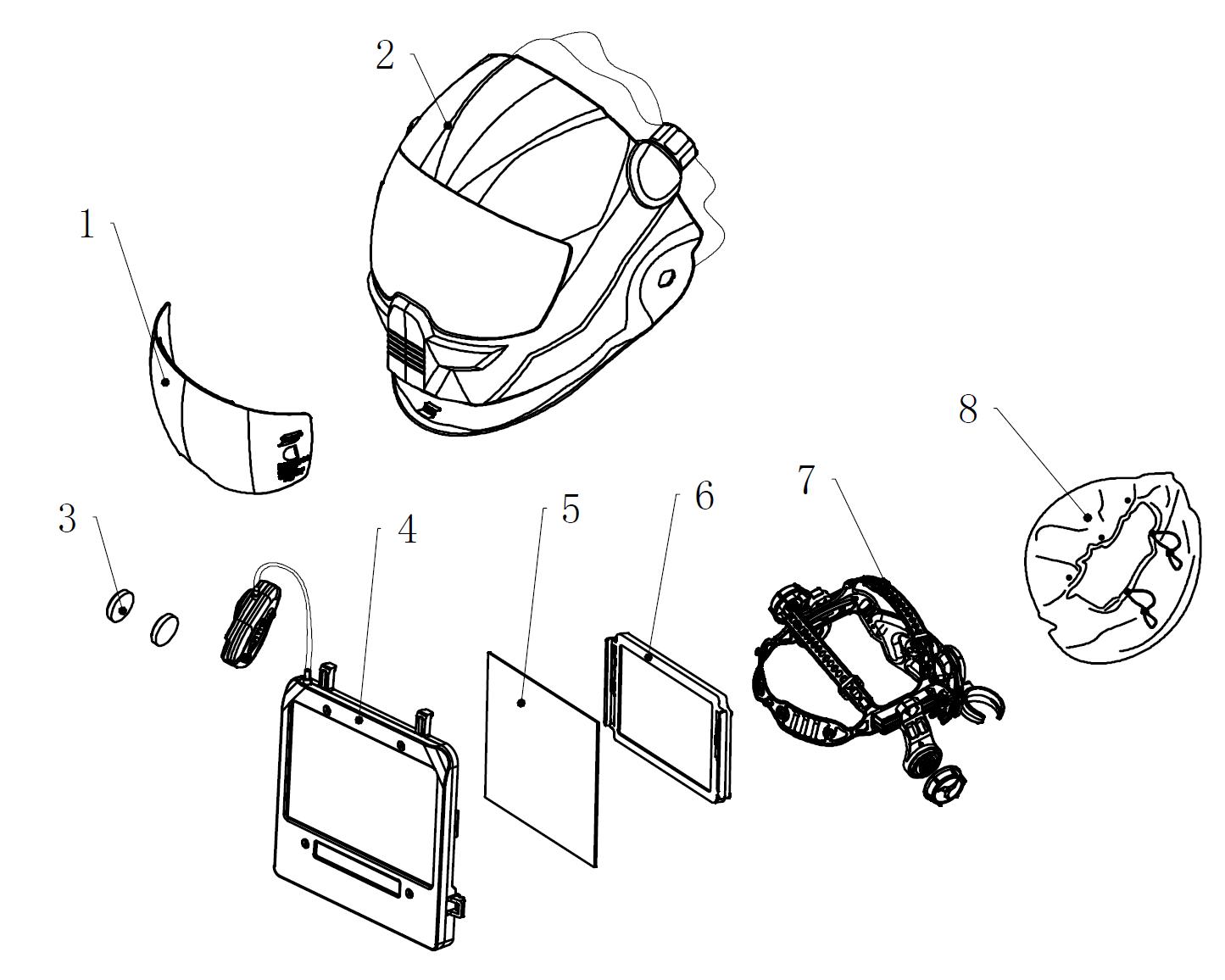 2
1
8
3
4
5
6
7