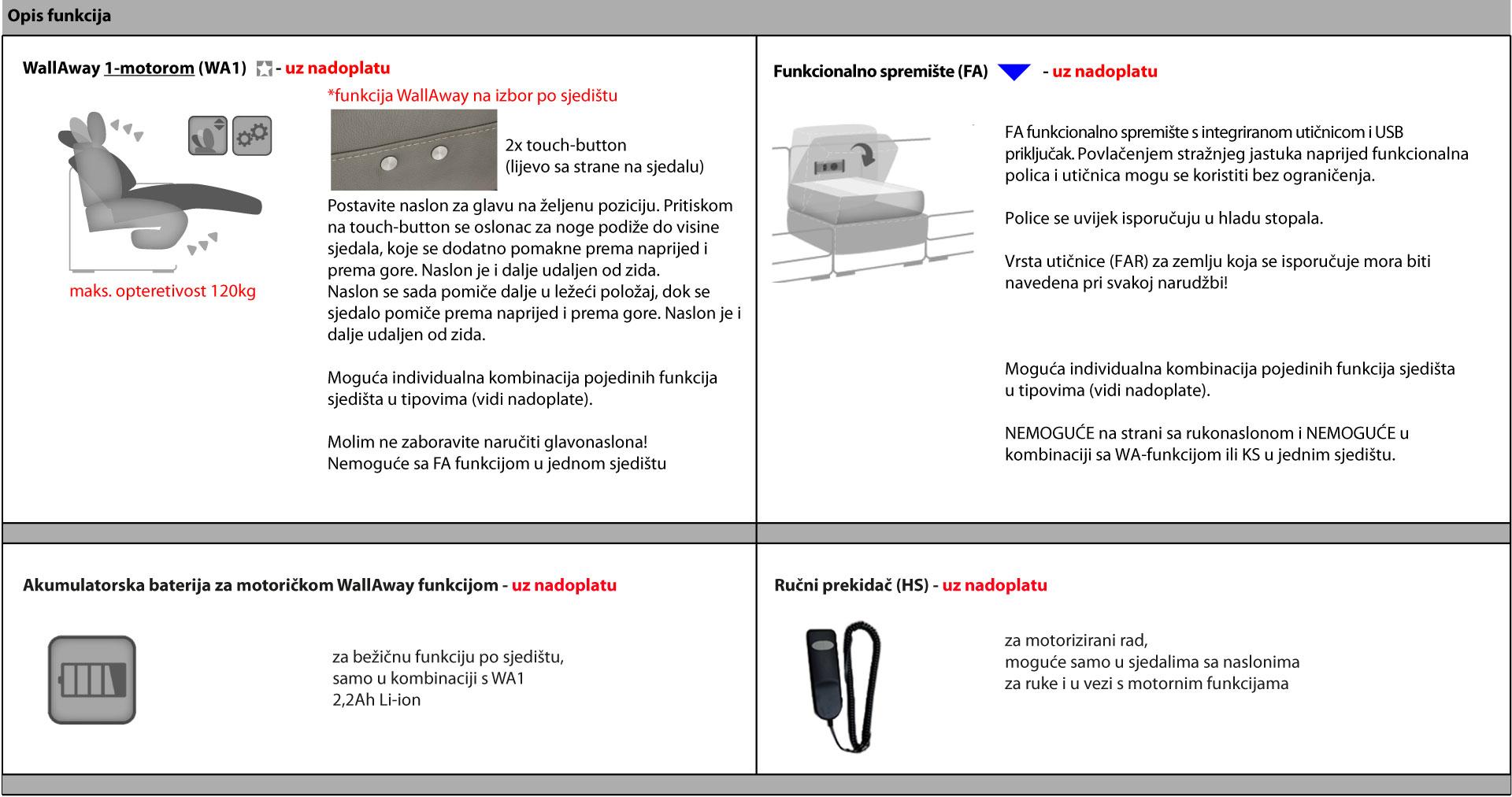 Opis funkcija

WallAway 1-motorom (WA1) - uz nadoplatu

*funkcija WallAway na izbor po sjedištu

2x touch-button
(lijevo sa strane na sjedalu)

maks. opteretivost 120kg

Postavite naslon za glavu na željenu poziciju. Pritiskom na touch-button se oslonac za noge podiže do visine sjedala, koje se dodatno pomakne prema naprijed i prema gore. Naslon je i dalje udaljen od zida.
Naslon se sada pomiče dalje u ležeći položaj, dok se sjedalo pomiče prema naprijed i prema gore. Naslon je i dalje udaljen od zida.

Moguća individualna kombinacija pojedinih funkcija sjedišta u tipovima (vidi nadoplate).

Molim ne zaboravite naručiti glavonaslona!
Nemoguće sa FA funkcijom u jednom sjedištu

Funkcionalno spremište (FA) - uz nadoplatu

FA funkcionalno spremište s integriranom utičnicom i USB priključak. Povlačenjem stražnjeg jastuka naprijed funkcionalna polica i utičnica mogu se koristiti bez ograničenja.

Police se uvijek isporučuju u hladu stopala.

Vrsta utičnice (FAR) za zemlju koja se isporučuje mora biti navedena pri svakoj narudžbi!

Moguća individualna kombinacija pojedinih funkcija sjedišta u tipovima (vidi nadoplate).

NEMOGUĆE na strani sa rukonaslonom i NEMOGUĆE u kombinaciji sa WA-funkcijom ili KS u jednim sjedištu.

Akumulatorska baterija za motoričkom WallAway funkcijom - uz nadoplatu

za bežičnu funkciju po sjedištu,
samo u kombinaciji s WA1
2,2Ah Li-ion

Ručni prekidač (HS) - uz nadoplatu

za motorizirani rad,
moguće samo u sjedalima sa naslonima za ruke i u vezi s motornim funkcijama