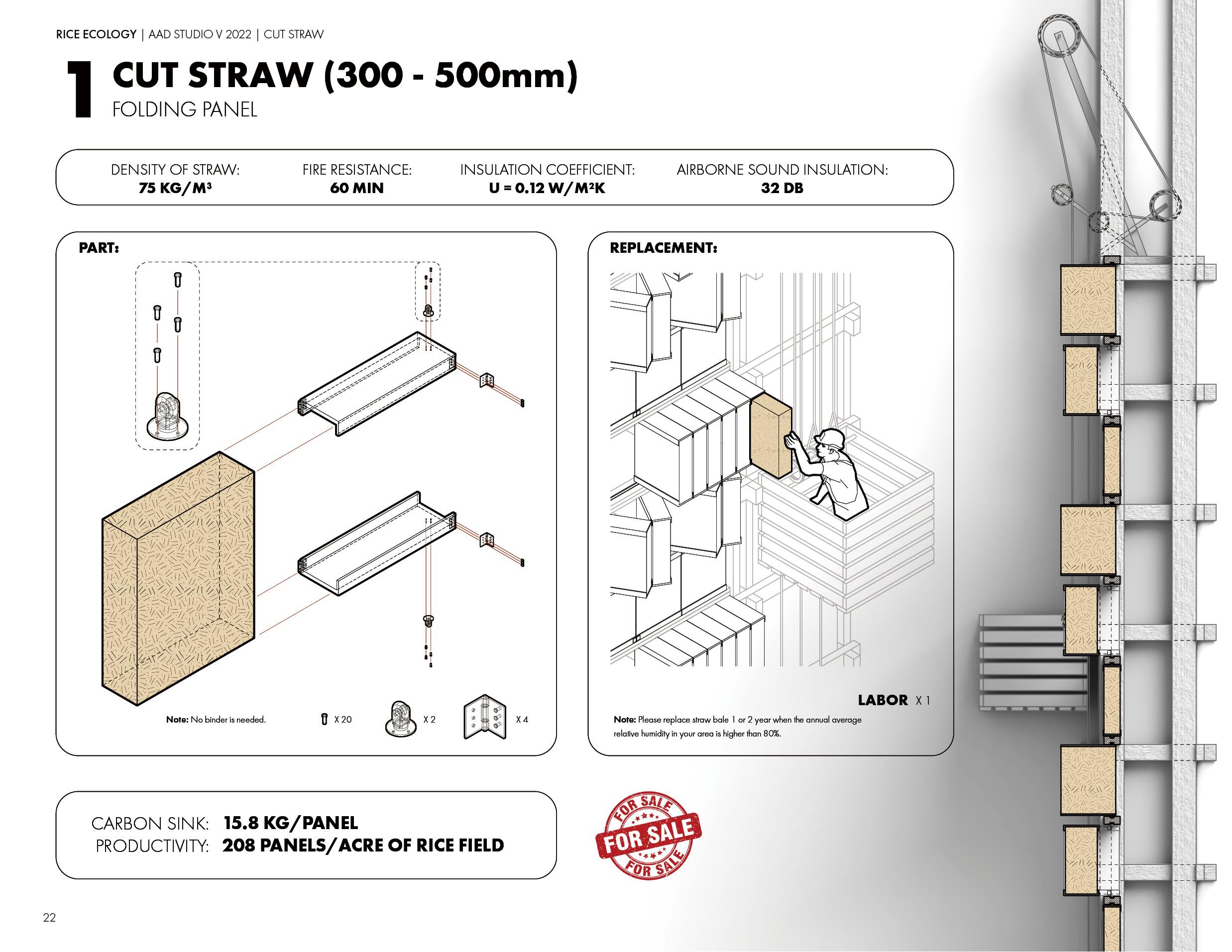 RICE ECOLOGY | AAD STUDIO V 2022 | CUT STRAW

1 CUT STRAW (300 - 500mm)
FOLDING PANEL

DENSITY OF STRAW:
75 KG/M³

FIRE RESISTANCE:
60 MIN

INSULATION COEFFICIENT:
U = 0.12 W/M²K

AIRBORNE SOUND INSULATION:
32 DB

PART:

Note: No binder is needed.

X 20

X 2

X 4

REPLACEMENT:

LABOR X 1

Note: Please replace straw bale 1 or 2 year when the annual average relative humidity in your area is higher than 80%.

CARBON SINK: 15.8 KG/PANEL
PRODUCTIVITY: 208 PANELS/ACRE OF RICE FIELD

FOR SALE
FOR SALE
FOR SALE

22