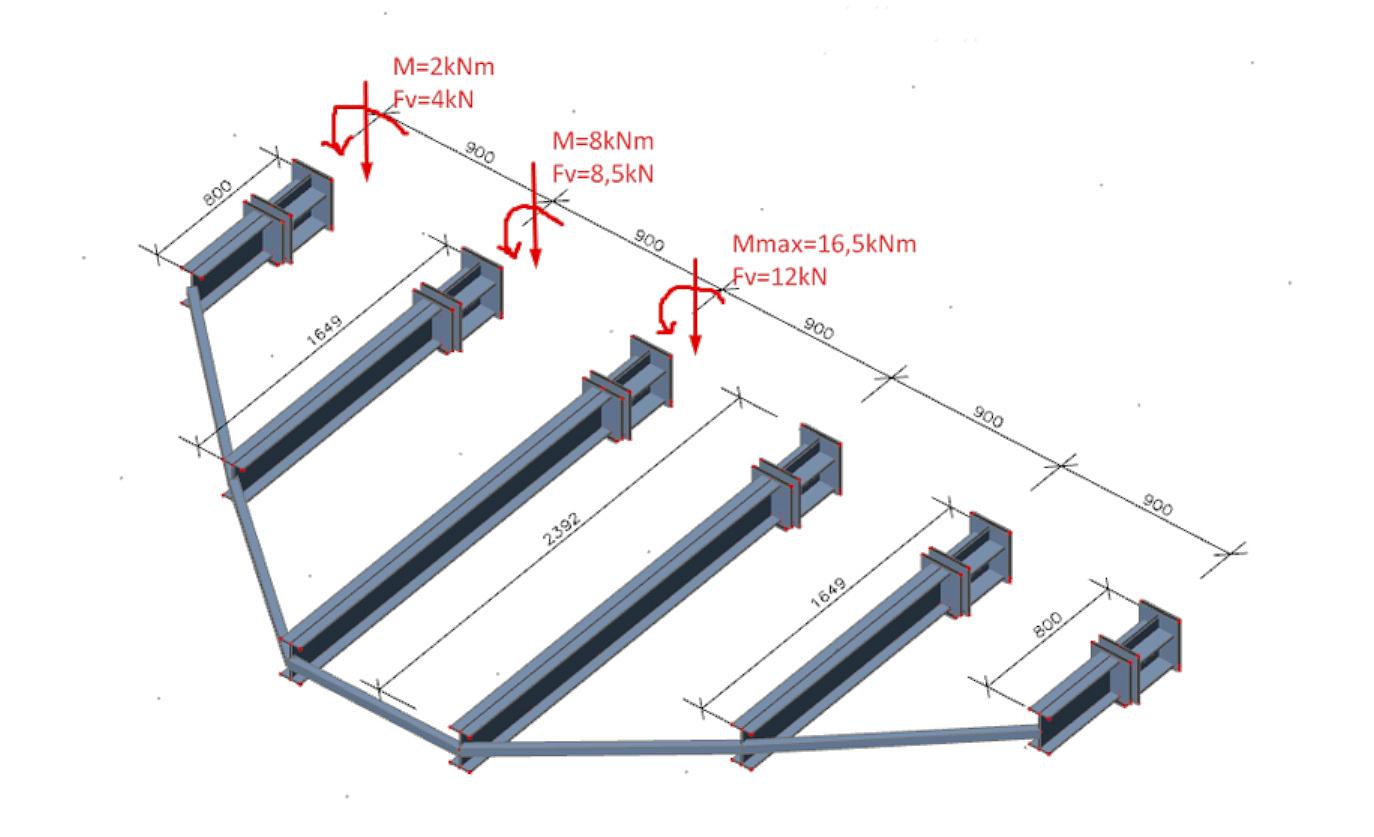 M=2kNm
Fv=4kN

M=8kNm
Fv=8,5kN

Mmax=16,5kNm
Fv=12kN

900
900
900
900
900

800
1649
2392
1649
800