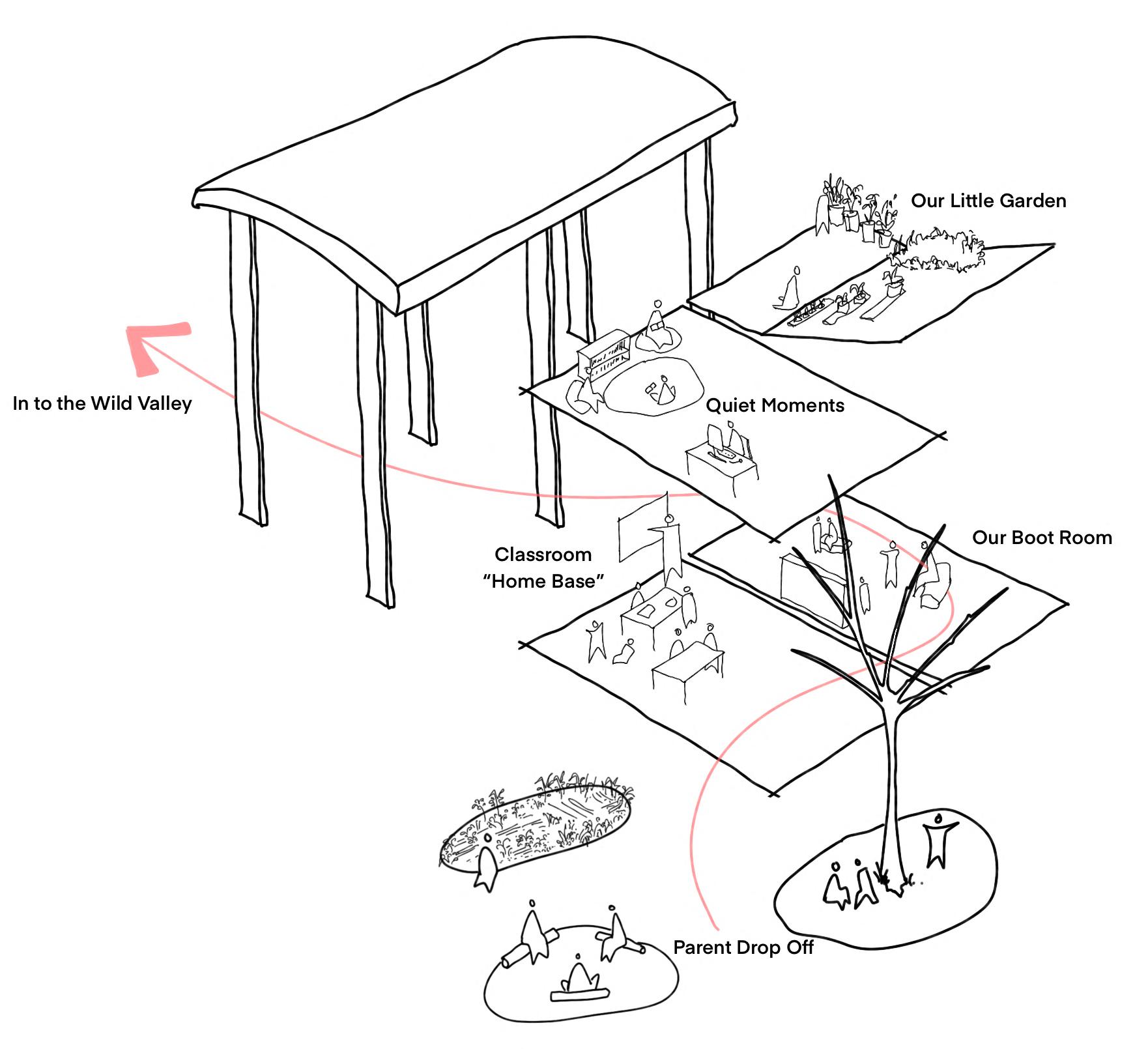 Our Little Garden

In to the Wild Valley

Quiet Moments

Our Boot Room

Classroom
“Home Base”

Parent Drop Off