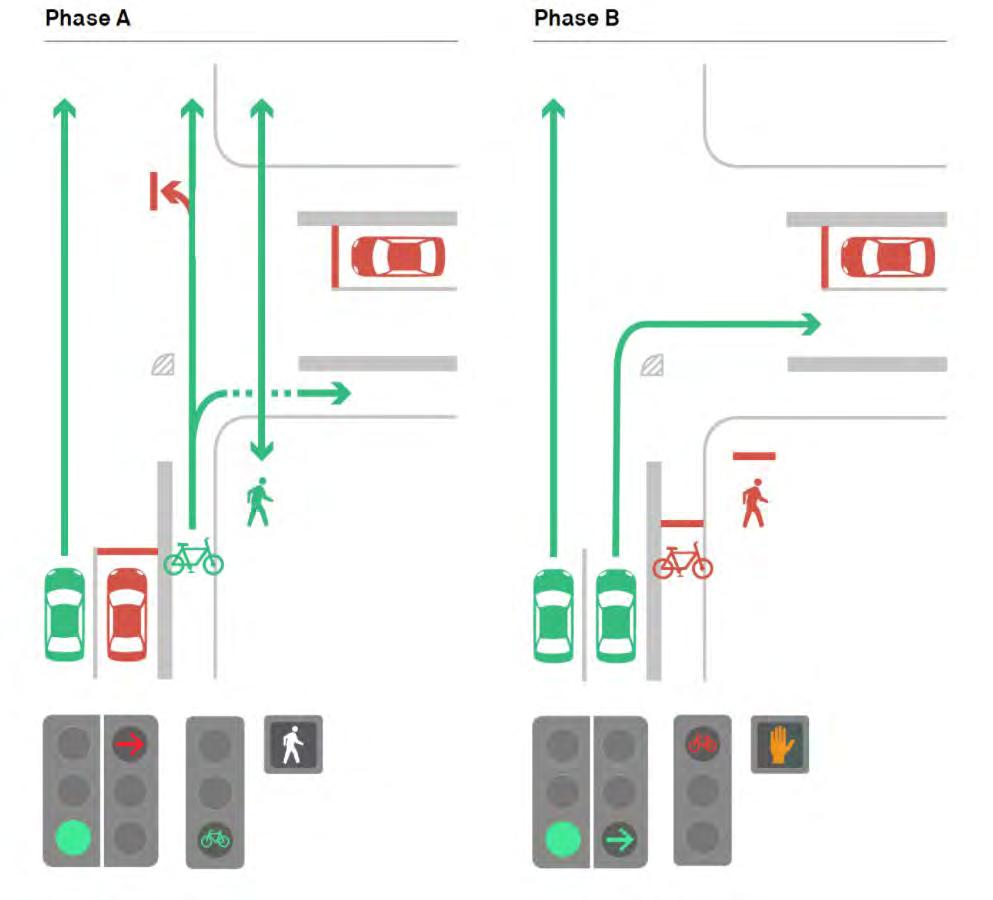 Phase A

Phase B