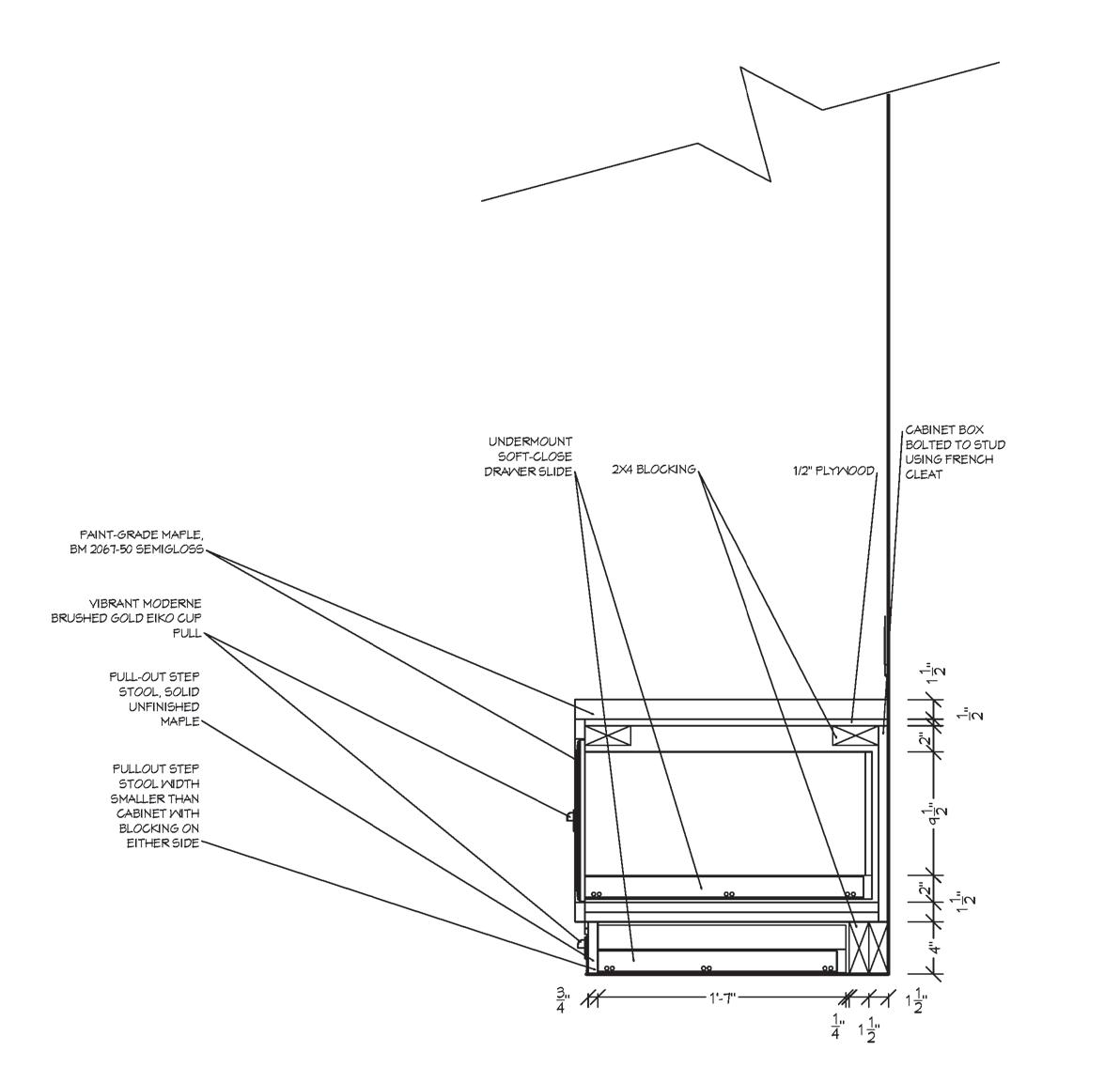 UNDERMOUNT SOFT-CLOSE DRAWER SLIDE

2X4 BLOCKING

1/2" PLYWOOD

CABINET BOX BOLTED TO STUD USING FRENCH CLEAT

PAINT-GRADE MAPLE, BM 2067-50 SEMIGLOSS

VIBRANT MODERNE BRUSHED GOLD EIKO CUP PULL

PULL-OUT STEP STOOL, SOLID UNFINISHED MAPLE

PULLOUT STEP STOOL WIDTH SMALLER THAN CABINET WITH BLOCKING ON EITHER SIDE

$1\frac{1}{2}$"

$\frac{1}{2}$"

2"

$9\frac{1}{2}$"

2"

$1\frac{1}{2}$"

4"

$\frac{3}{4}$"

1'-7"

$\frac{1}{4}$"

$1\frac{1}{2}$"

$1\frac{1}{2}$"