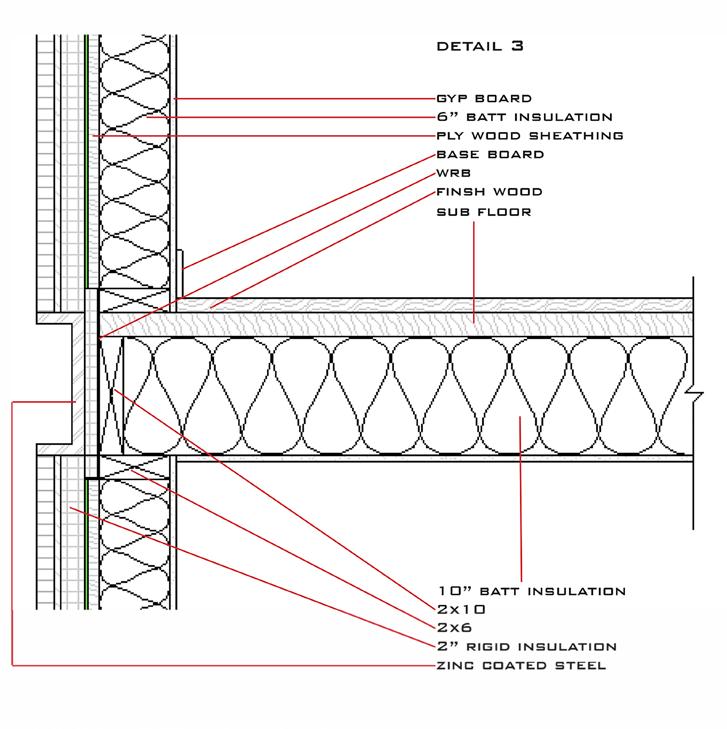 DETAIL 3

GYP BOARD
6" BATT INSULATION
PLY WOOD SHEATHING
BASE BOARD
WRB
FINSH WOOD
SUB FLOOR

10" BATT INSULATION
2x10
2x6
2" RIGID INSULATION
ZINC COATED STEEL