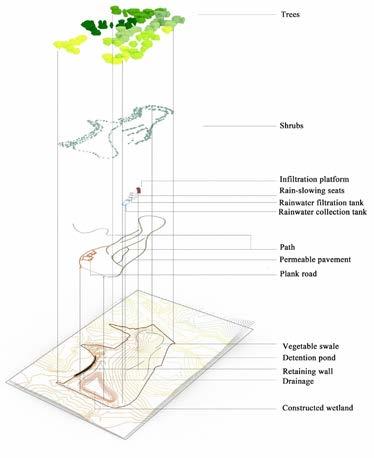 Trees

Shrubs

Infiltration platform
Rain-slowing seats
Rainwater filtration tank
Rainwater collection tank

Path
Permeable pavement
Plank road

Vegetable swale
Detention pond
Retaining wall
Drainage

Constructed wetland