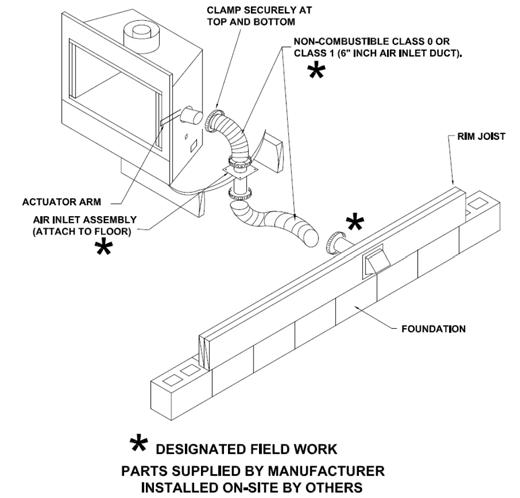 CLAMP SECURELY AT TOP AND BOTTOM

NON-COMBUSTIBLE CLASS 0 OR CLASS 1 (6" INCH AIR INLET DUCT).

*

RIM JOIST

ACTUATOR ARM

AIR INLET ASSEMBLY (ATTACH TO FLOOR)

*

*

FOUNDATION

* DESIGNATED FIELD WORK

PARTS SUPPLIED BY MANUFACTURER INSTALLED ON-SITE BY OTHERS