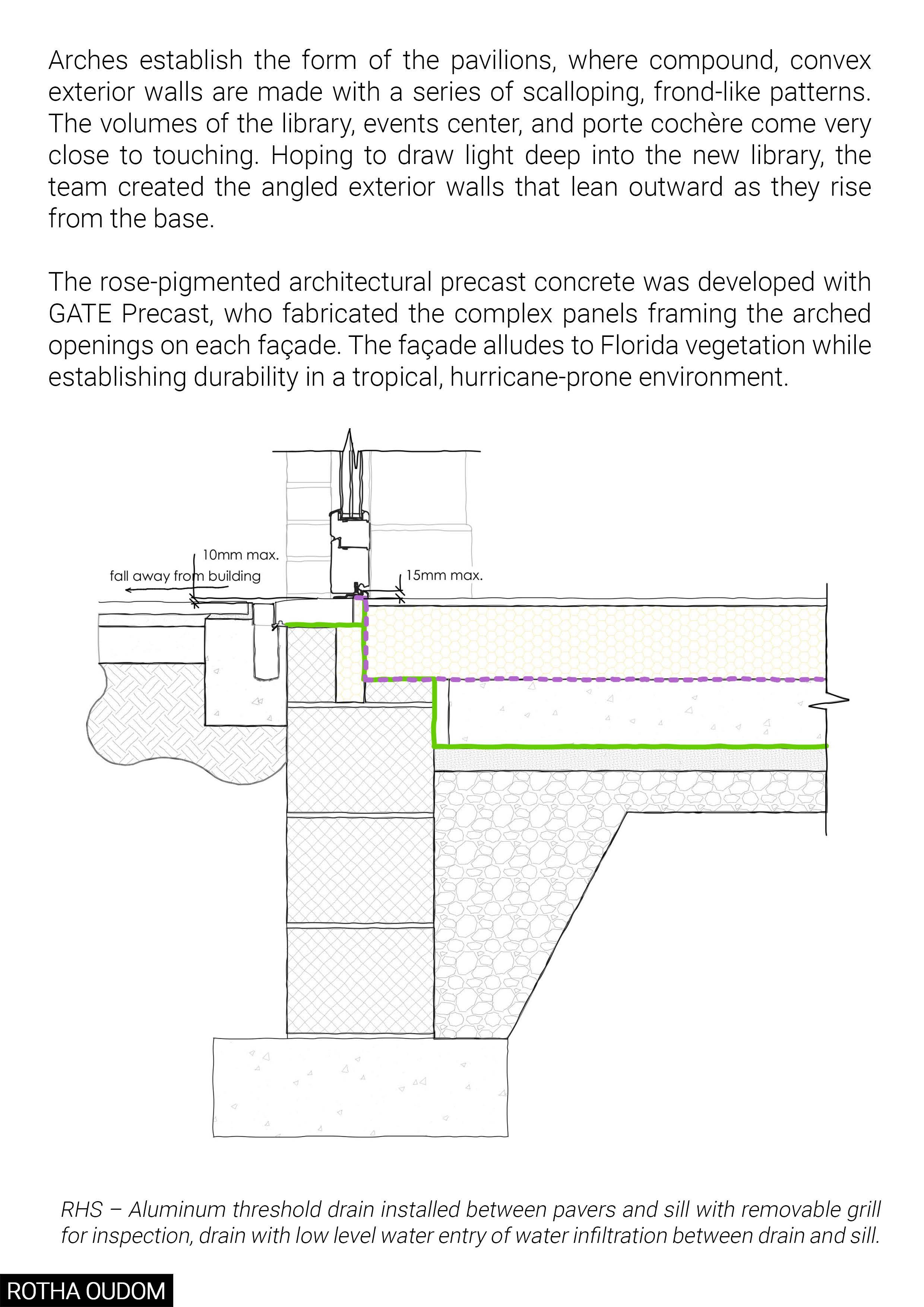 Arches establish the form of the pavilions, where compound, convex exterior walls are made with a series of scalloping, frond-like patterns. The volumes of the library, events center, and porte cochère come very close to touching. Hoping to draw light deep into the new library, the team created the angled exterior walls that lean outward as they rise from the base.

The rose-pigmented architectural precast concrete was developed with GATE Precast, who fabricated the complex panels framing the arched openings on each façade. The façade alludes to Florida vegetation while establishing durability in a tropical, hurricane-prone environment.

10mm max.

fall away from building

15mm max.

RHS – Aluminum threshold drain installed between pavers and sill with removable grill for inspection, drain with low level water entry of water infiltration between drain and sill.

ROTHA OUDOM