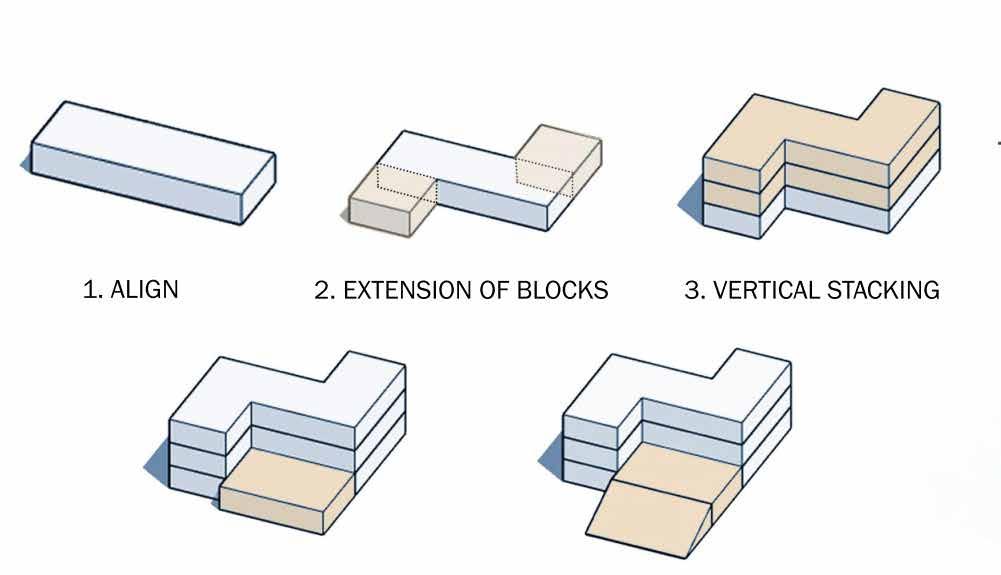 1. ALIGN

2. EXTENSION OF BLOCKS

3. VERTICAL STACKING