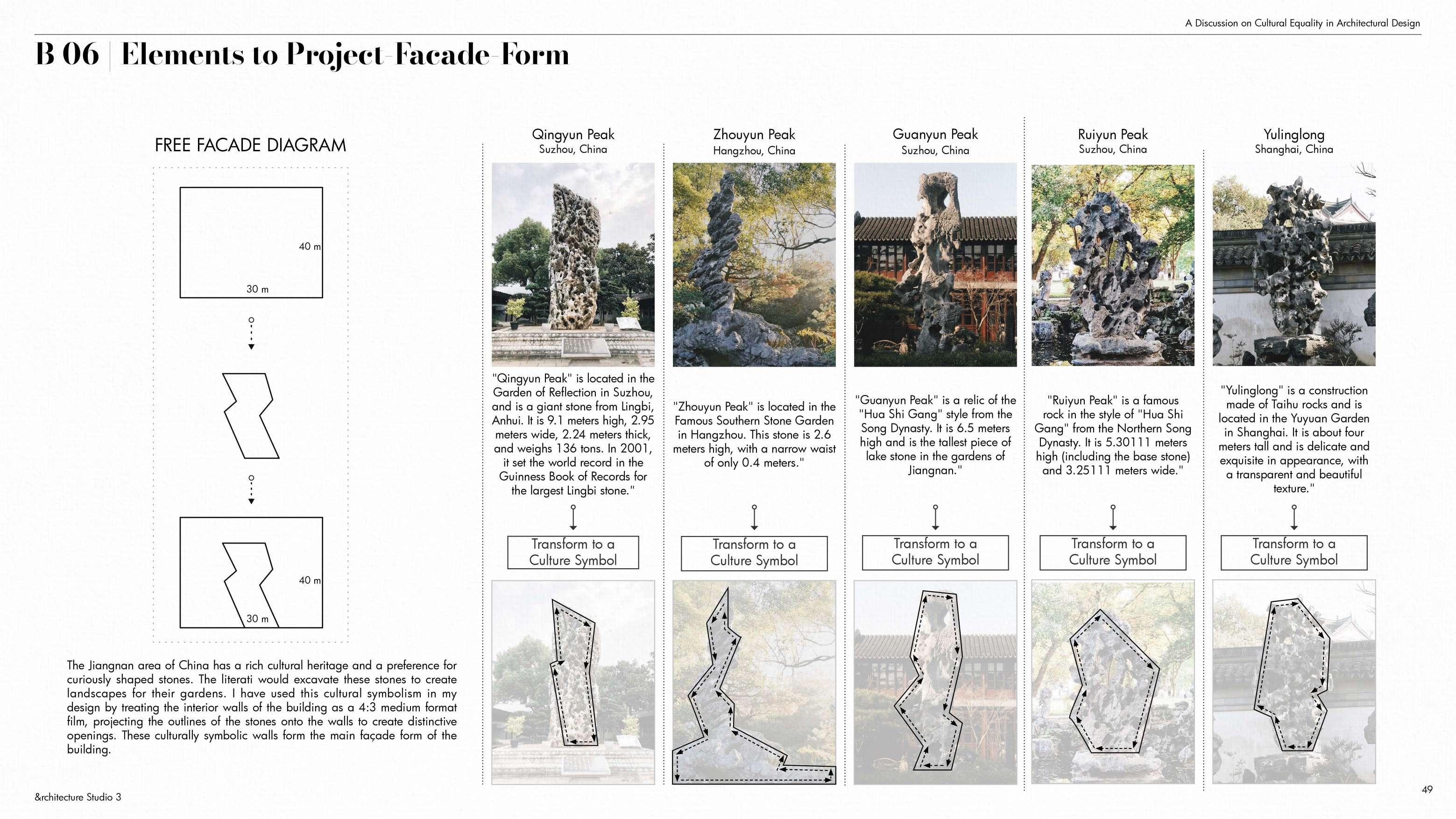 A Discussion on Cultural Equality in Architectural Design

B 06 | Elements to Project-Facade-Form

FREE FACADE DIAGRAM

40 m
30 m

40 m
30 m

The Jiangnan area of China has a rich cultural heritage and a preference for curiously shaped stones. The literati would excavate these stones to create landscapes for their gardens. I have used this cultural symbolism in my design by treating the interior walls of the building as a 4:3 medium format film, projecting the outlines of the stones onto the walls to create distinctive openings. These culturally symbolic walls form the main façade form of the building.

Qingyun Peak
Suzhou, China

"Qingyun Peak" is located in the Garden of Reflection in Suzhou, and is a giant stone from Lingbi, Anhui. It is 9.1 meters high, 2.95 meters wide, 2.24 meters thick, and weighs 136 tons. In 2001, it set the world record in the Guinness Book of Records for the largest Lingbi stone."

Transform to a Culture Symbol

Zhouyun Peak
Hangzhou, China

"Zhouyun Peak" is located in the Famous Southern Stone Garden in Hangzhou. This stone is 2.6 meters high, with a narrow waist of only 0.4 meters."

Transform to a Culture Symbol

Guanyun Peak
Suzhou, China

"Guanyun Peak" is a relic of the "Hua Shi Gang" style from the Song Dynasty. It is 6.5 meters high and is the tallest piece of lake stone in the gardens of Jiangnan."

Transform to a Culture Symbol

Ruiyun Peak
Suzhou, China

"Ruiyun Peak" is a famous rock in the style of "Hua Shi Gang" from the Northern Song Dynasty. It is 5.30111 meters high (including the base stone) and 3.25111 meters wide."

Transform to a Culture Symbol

Yulinglong
Shanghai, China

"Yulinglong" is a construction made of Taihu rocks and is located in the Yuyuan Garden in Shanghai. It is about four meters tall and is delicate and exquisite in appearance, with a transparent and beautiful texture."

Transform to a Culture Symbol

&rchitecture Studio 3

49