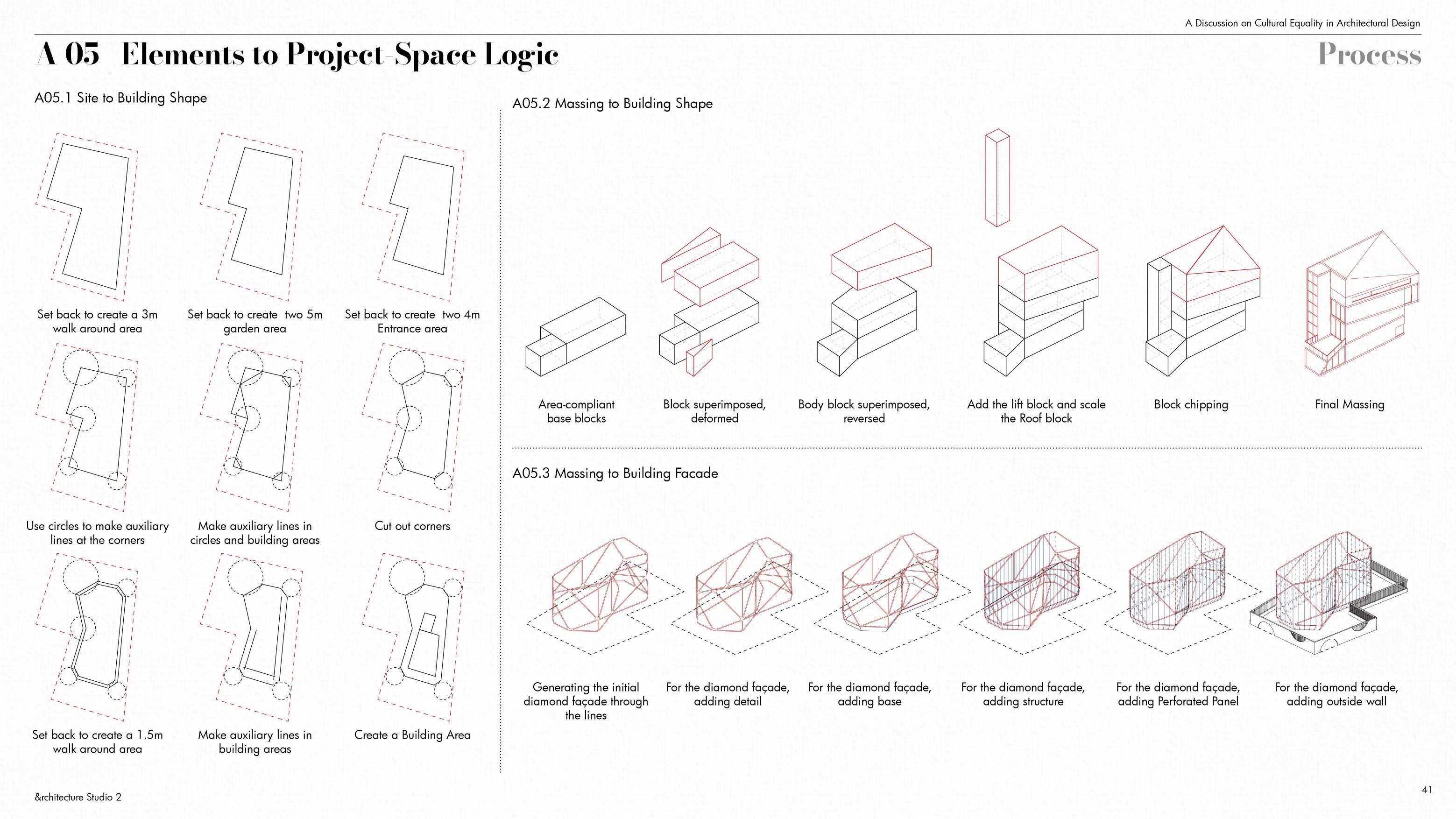 A Discussion on Cultural Equality in Architectural Design

A 05 | Elements to Project-Space Logic

Process

A05.1 Site to Building Shape

Set back to create a 3m walk around area

Set back to create two 5m garden area

Set back to create two 4m Entrance area

Use circles to make auxiliary lines at the corners

Make auxiliary lines in circles and building areas

Cut out corners

Set back to create a 1.5m walk around area

Make auxiliary lines in building areas

Create a Building Area

A05.2 Massing to Building Shape

Area-compliant base blocks

Block superimposed, deformed

Body block superimposed, reversed

Add the lift block and scale the Roof block

Block chipping

Final Massing

A05.3 Massing to Building Facade

Generating the initial diamond façade through the lines

For the diamond façade, adding detail

For the diamond façade, adding base

For the diamond façade, adding structure

For the diamond façade, adding Perforated Panel

For the diamond façade, adding outside wall

&rchitecture Studio 2

41