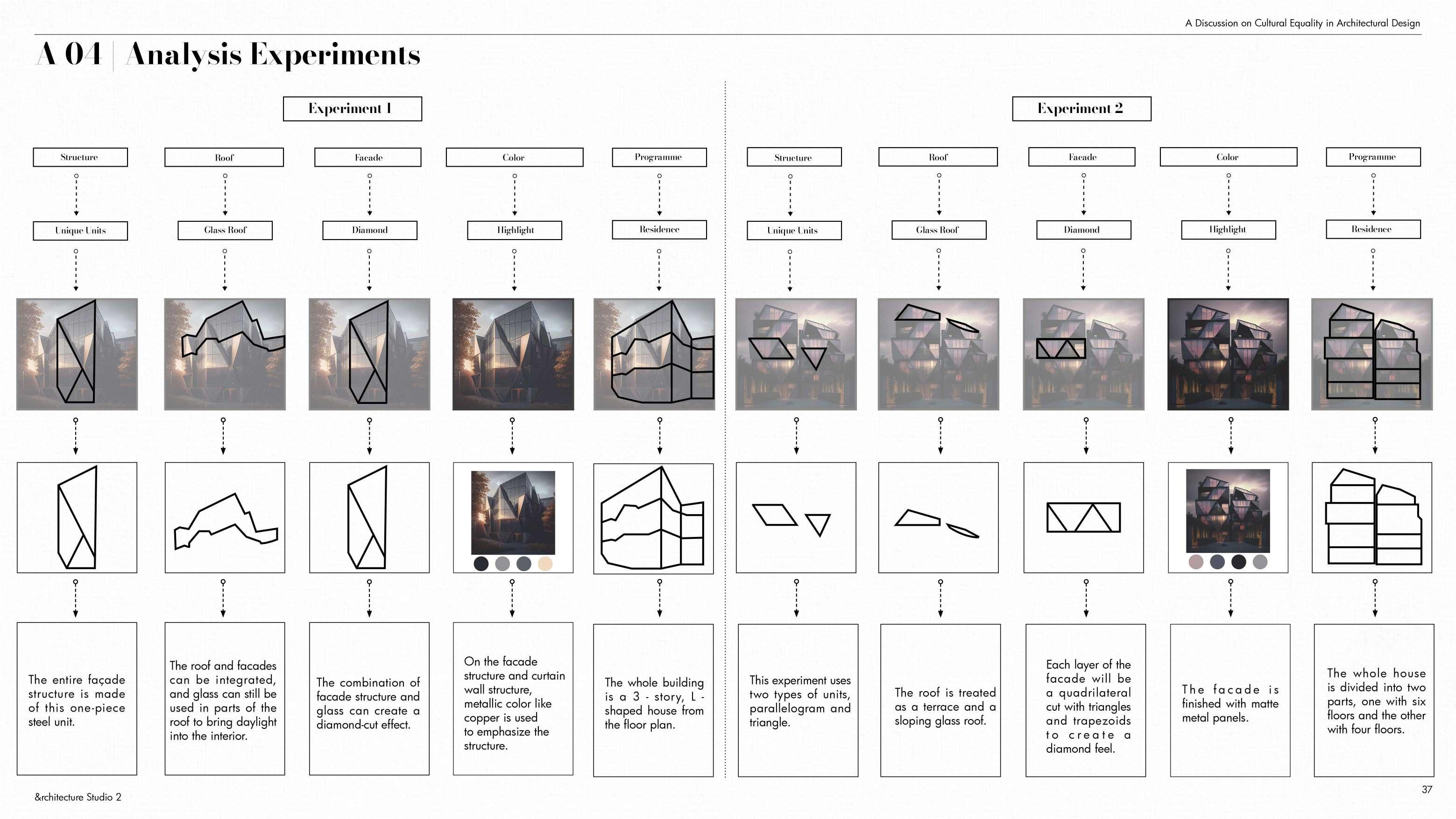 A Discussion on Cultural Equality in Architectural Design

A 04 | Analysis Experiments

Experiment 1

Structure

Unique Units

The entire façade structure is made of this one-piece steel unit.

Roof

Glass Roof

The roof and facades can be integrated, and glass can still be used in parts of the roof to bring daylight into the interior.

Facade

Diamond

The combination of facade structure and glass can create a diamond-cut effect.

Color

Highlight

On the facade structure and curtain wall structure, metallic color like copper is used to emphasize the structure.

Programme

Residence

The whole building is a 3 - story, L - shaped house from the floor plan.

Experiment 2

Structure

Unique Units

This experiment uses two types of units, parallelogram and triangle.

Roof

Glass Roof

The roof is treated as a terrace and a sloping glass roof.

Facade

Diamond

Each layer of the facade will be a quadrilateral cut with triangles and trapezoids to create a diamond feel.

Color

Highlight

The facade is finished with matte metal panels.

Programme

Residence

The whole house is divided into two parts, one with six floors and the other with four floors.

&rchitecture Studio 2

37