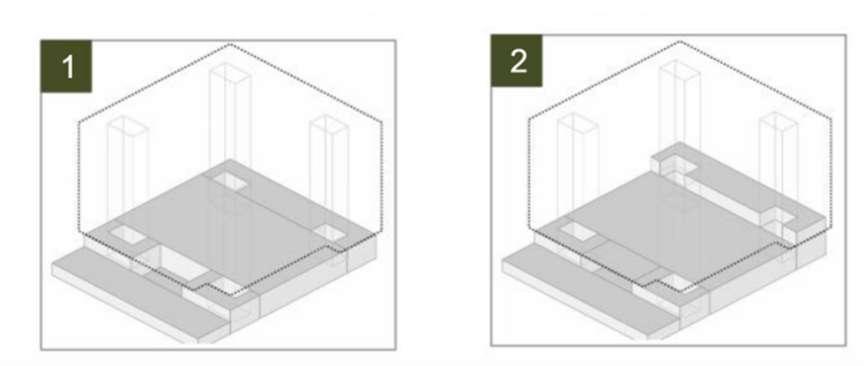 1

2