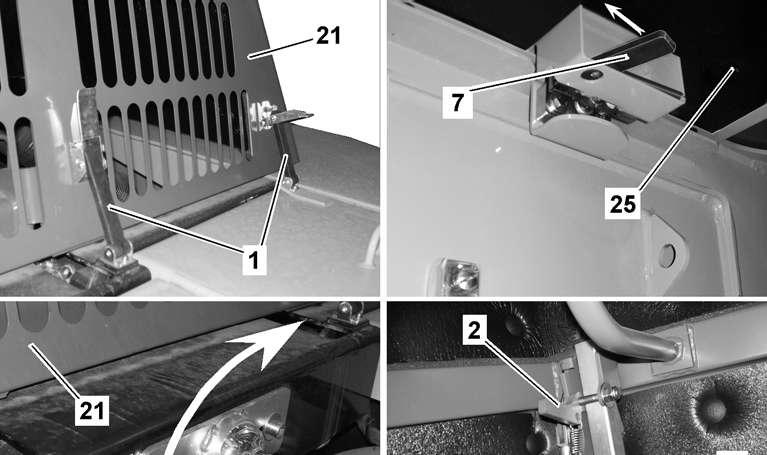 21
1
7
25
21
2