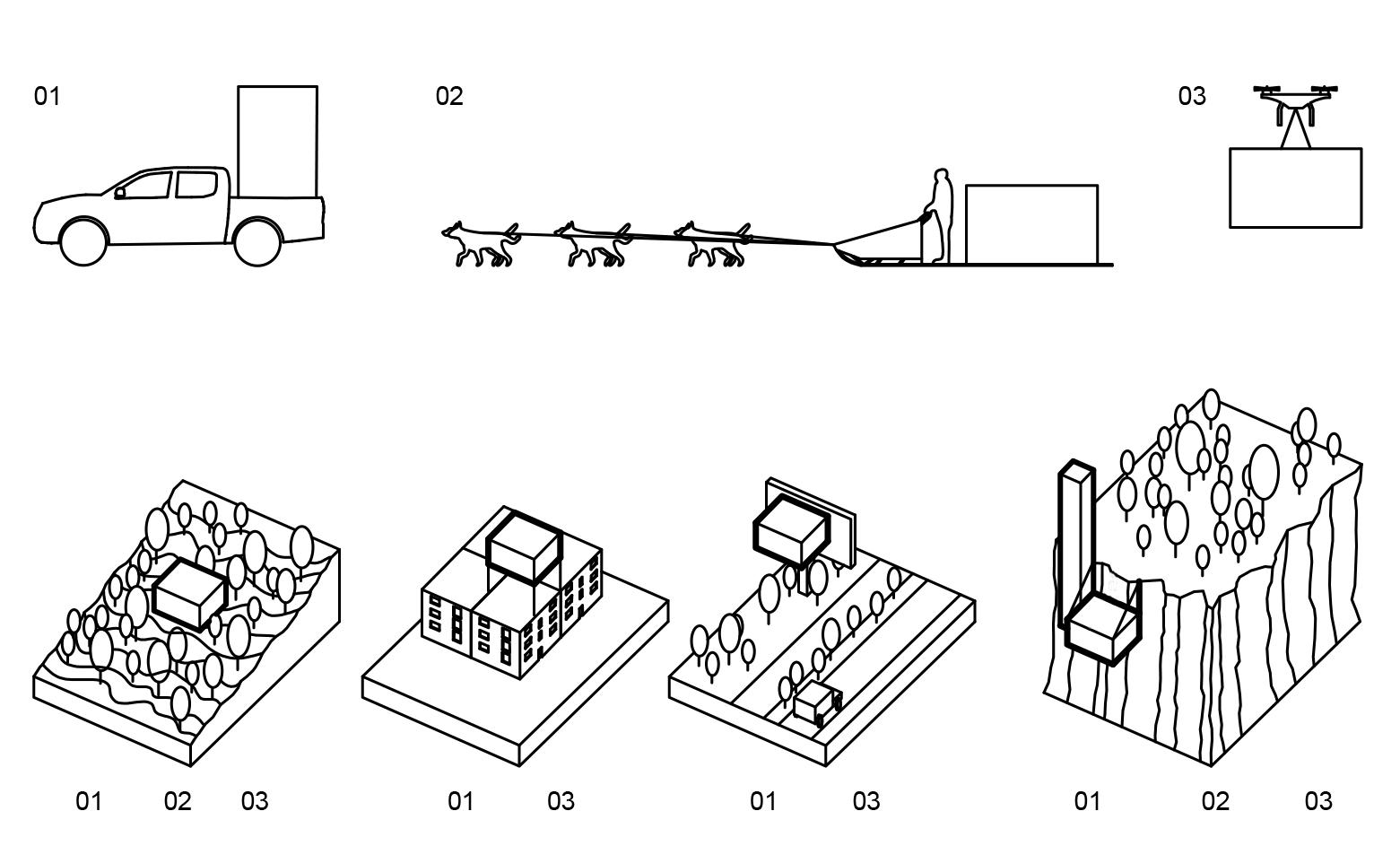 01

02

03

01 02 03

01 03

01 03

01 02 03