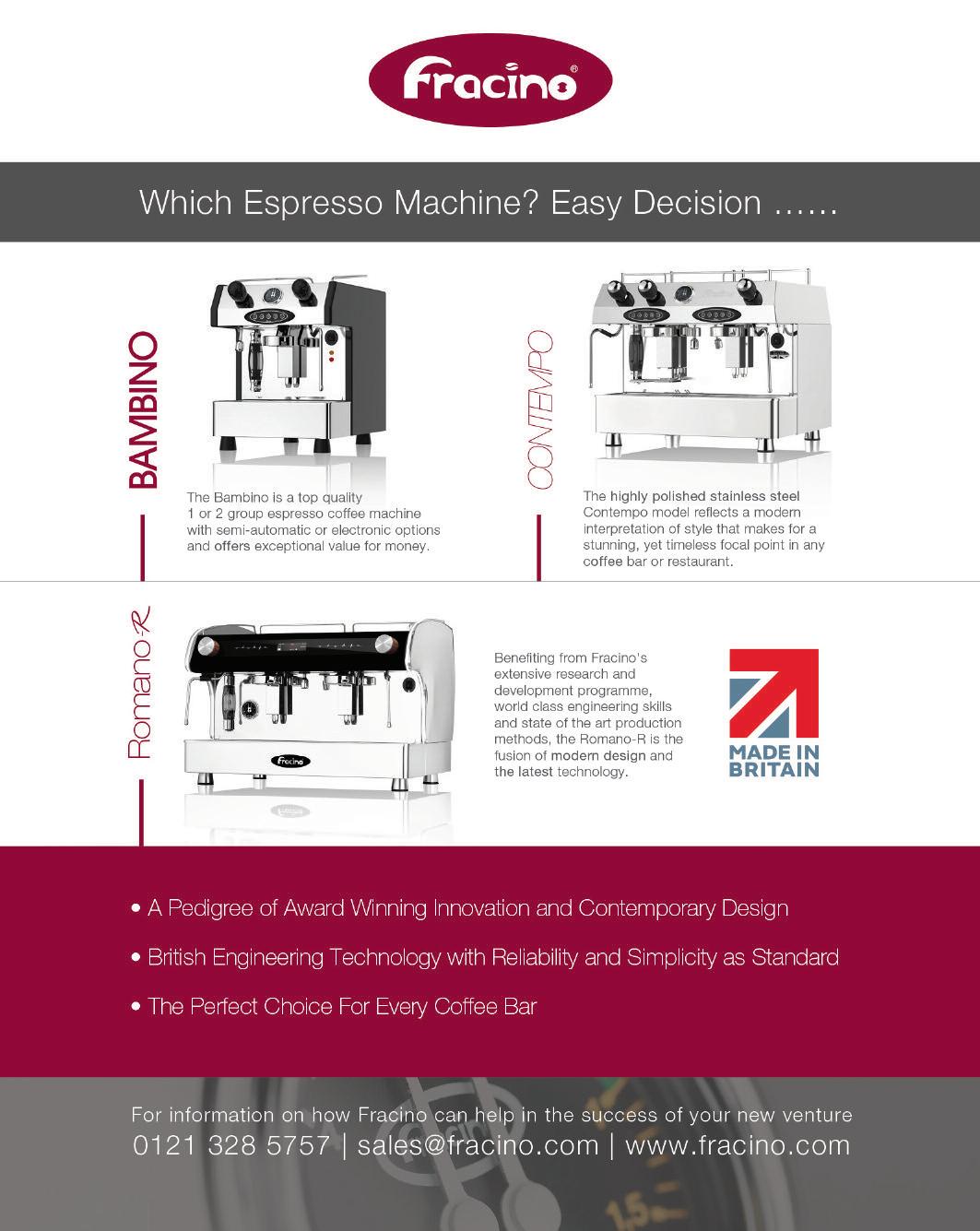 Fracino®

Which Espresso Machine? Easy Decision ......

BAMBINO

The Bambino is a top quality 1 or 2 group espresso coffee machine with semi-automatic or electronic options and offers exceptional value for money.

CONTEMPO

The highly polished stainless steel Contempo model reflects a modern interpretation of style that makes for a stunning, yet timeless focal point in any coffee bar or restaurant.

Romano R

Fracino

Benefiting from Fracino's extensive research and development programme, world class engineering skills and state of the art production methods, the Romano-R is the fusion of modern design and the latest technology.

MADE IN BRITAIN

• A Pedigree of Award Winning Innovation and Contemporary Design

• British Engineering Technology with Reliability and Simplicity as Standard

• The Perfect Choice For Every Coffee Bar

For information on how Fracino can help in the success of your new venture
0121 328 5757 | sales@fracino.com | www.fracino.com