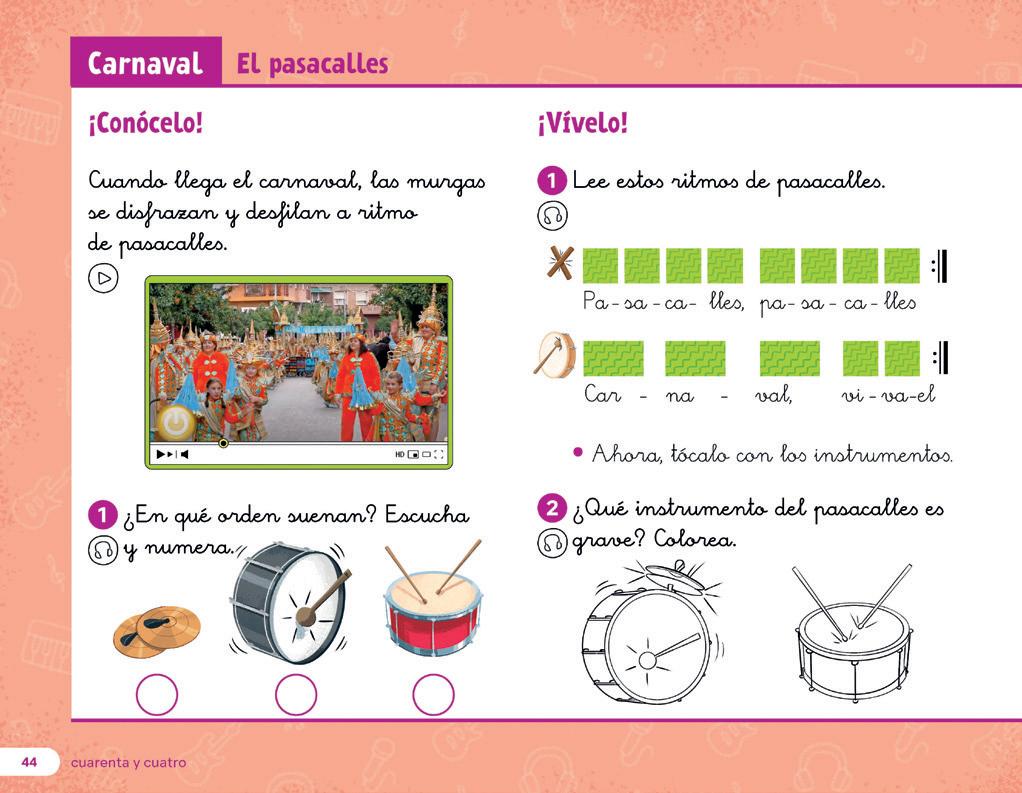 Carnaval El pasacalles

¡Conócelo!

Cuando llega el carnaval, las murgas se disfrazan y desfilan a ritmo de pasacalles.

HD

1 ¿En qué orden suenan? Escucha y numera.

¡Vívelo!

1 Lee estos ritmos de pasacalles.

Pa - sa - ca - lles, pa - sa - ca - lles

Car - na - val, vi - va - el

• Ahora, tócalo con los instrumentos.

2 ¿Qué instrumento del pasacalles es grave? Colorea.

44 cuarenta y cuatro