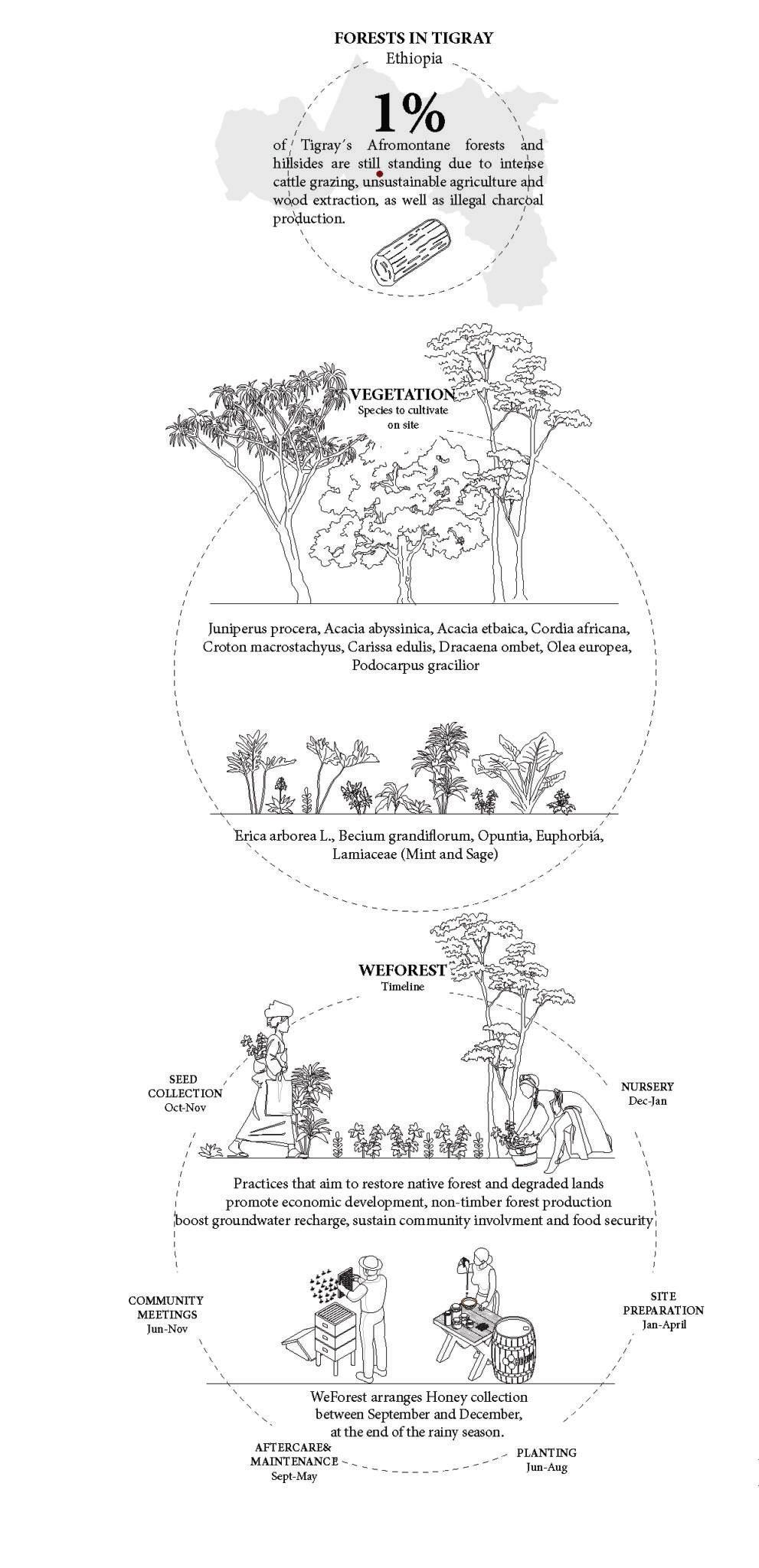 FORESTS IN TIGRAY
Ethiopia

1%

of Tigray´s Afromontane forests and hillsides are still standing due to intense cattle grazing, unsustainable agriculture and wood extraction, as well as illegal charcoal production.

VEGETATION
Species to cultivate on site

Juniperus procera, Acacia abyssinica, Acacia etbaica, Cordia africana, Croton macrostachyus, Carissa edulis, Dracaena ombet, Olea europea, Podocarpus gracilior

Erica arborea L., Becium grandiflorum, Opuntia, Euphorbia, Lamiaceae (Mint and Sage)

WEFOREST
Timeline

SEED COLLECTION
Oct-Nov

NURSERY
Dec-Jan

Practices that aim to restore native forest and degraded lands promote economic development, non-timber forest production boost groundwater recharge, sustain community involvment and food security

COMMUNITY MEETINGS
Jun-Nov

SITE PREPARATION
Jan-April

WeForest arranges Honey collection between September and December, at the end of the rainy season.

AFTERCARE& MAINTENANCE
Sept-May

PLANTING
Jun-Aug