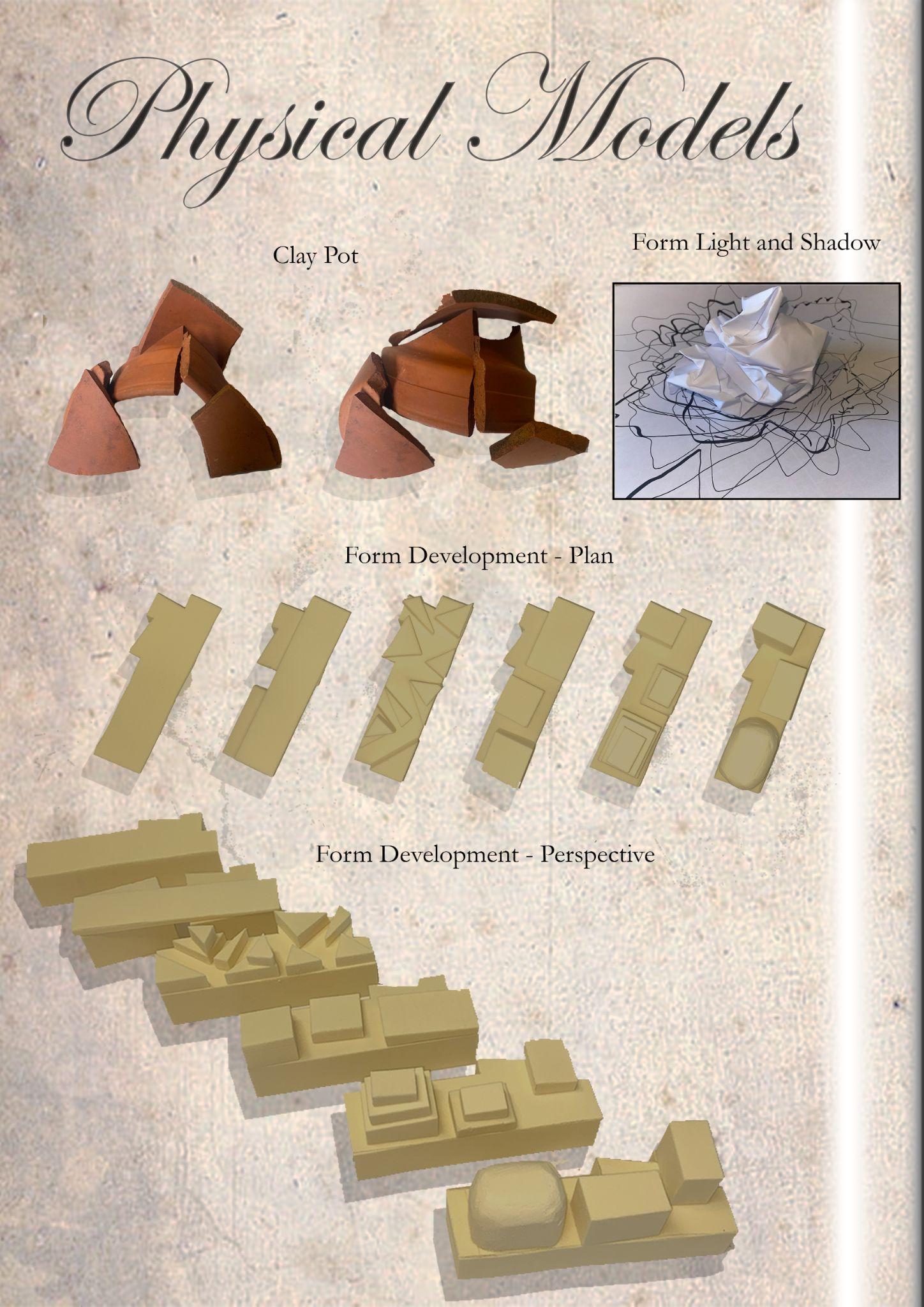 Physical Models

Clay Pot

Form Light and Shadow

Form Development - Plan

Form Development - Perspective