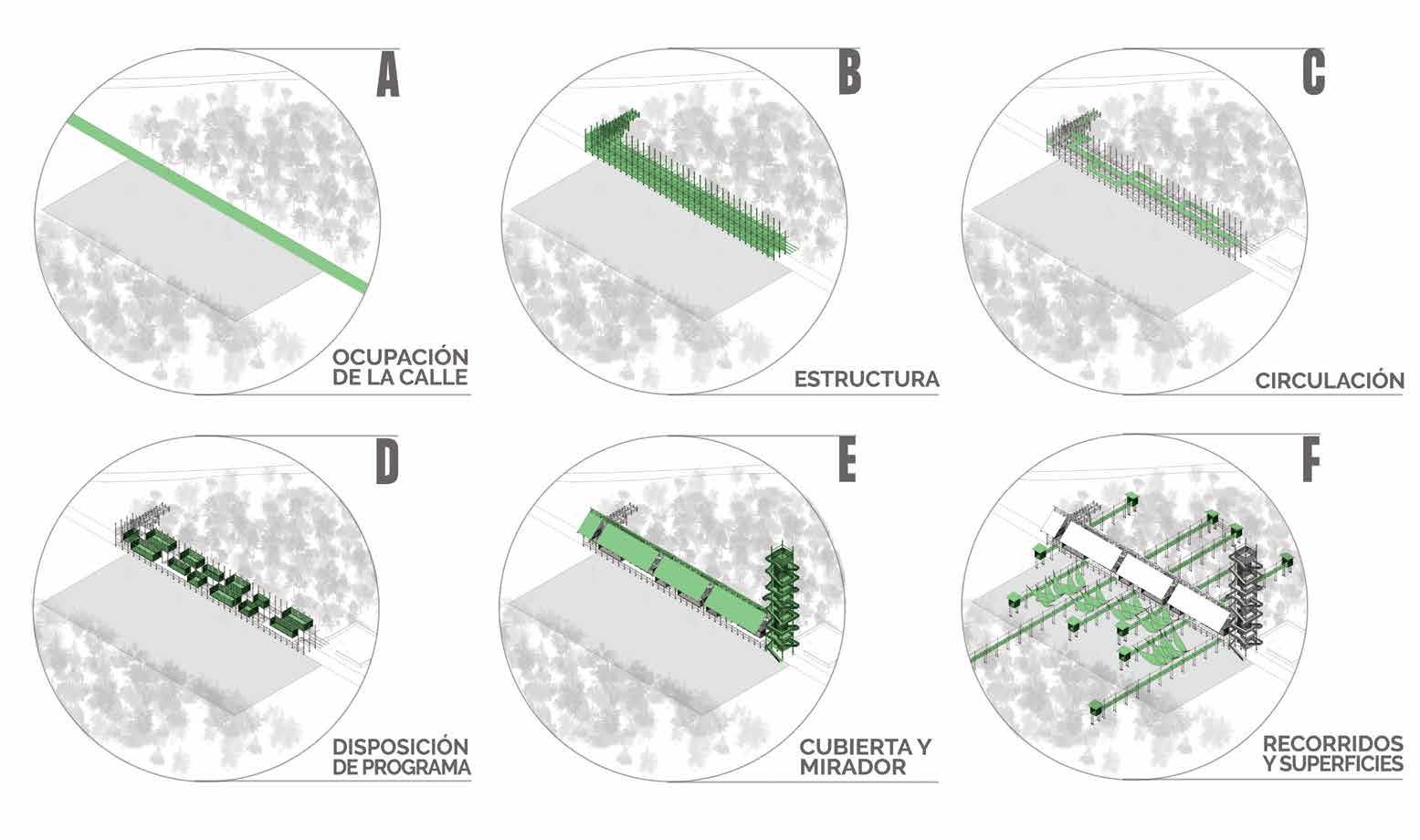 A

OCUPACIÓN DE LA CALLE

B

ESTRUCTURA

C

CIRCULACIÓN

D

DISPOSICIÓN DE PROGRAMA

E

CUBIERTA Y MIRADOR

F

RECORRIDOS Y SUPERFICIES