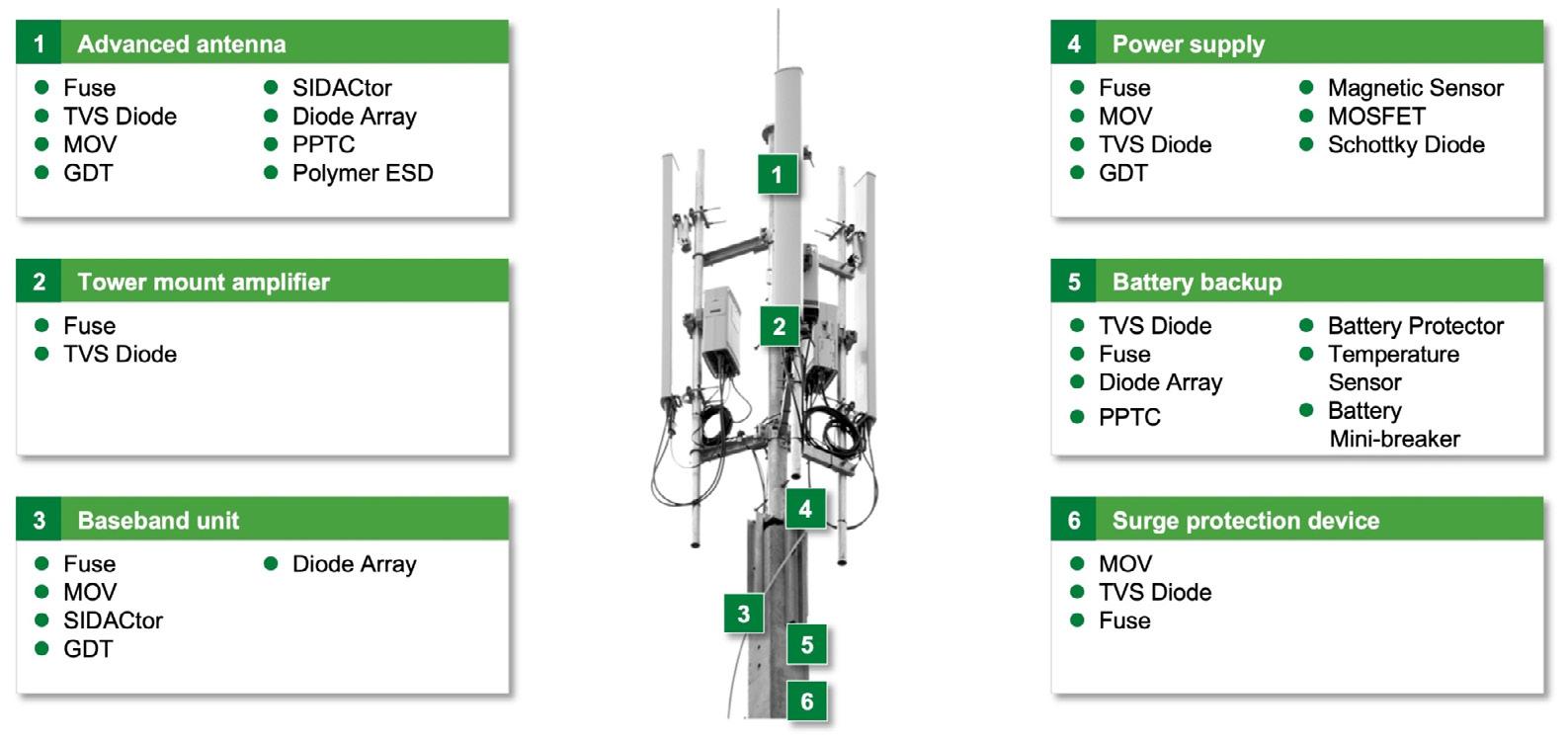 1 Advanced antenna

- Fuse
- TVS Diode
- MOV
- GDT
- SIDACtor
- Diode Array
- PPTC
- Polymer ESD

2 Tower mount amplifier

- Fuse
- TVS Diode

3 Baseband unit

- Fuse
- MOV
- SIDACtor
- GDT
- Diode Array

1

2

4

3

5

6

4 Power supply

- Fuse
- MOV
- TVS Diode
- GDT
- Magnetic Sensor
- MOSFET
- Schottky Diode

5 Battery backup

- TVS Diode
- Fuse
- Diode Array
- PPTC
- Battery Protector
- Temperature Sensor
- Battery Mini-breaker

6 Surge protection device

- MOV
- TVS Diode
- Fuse