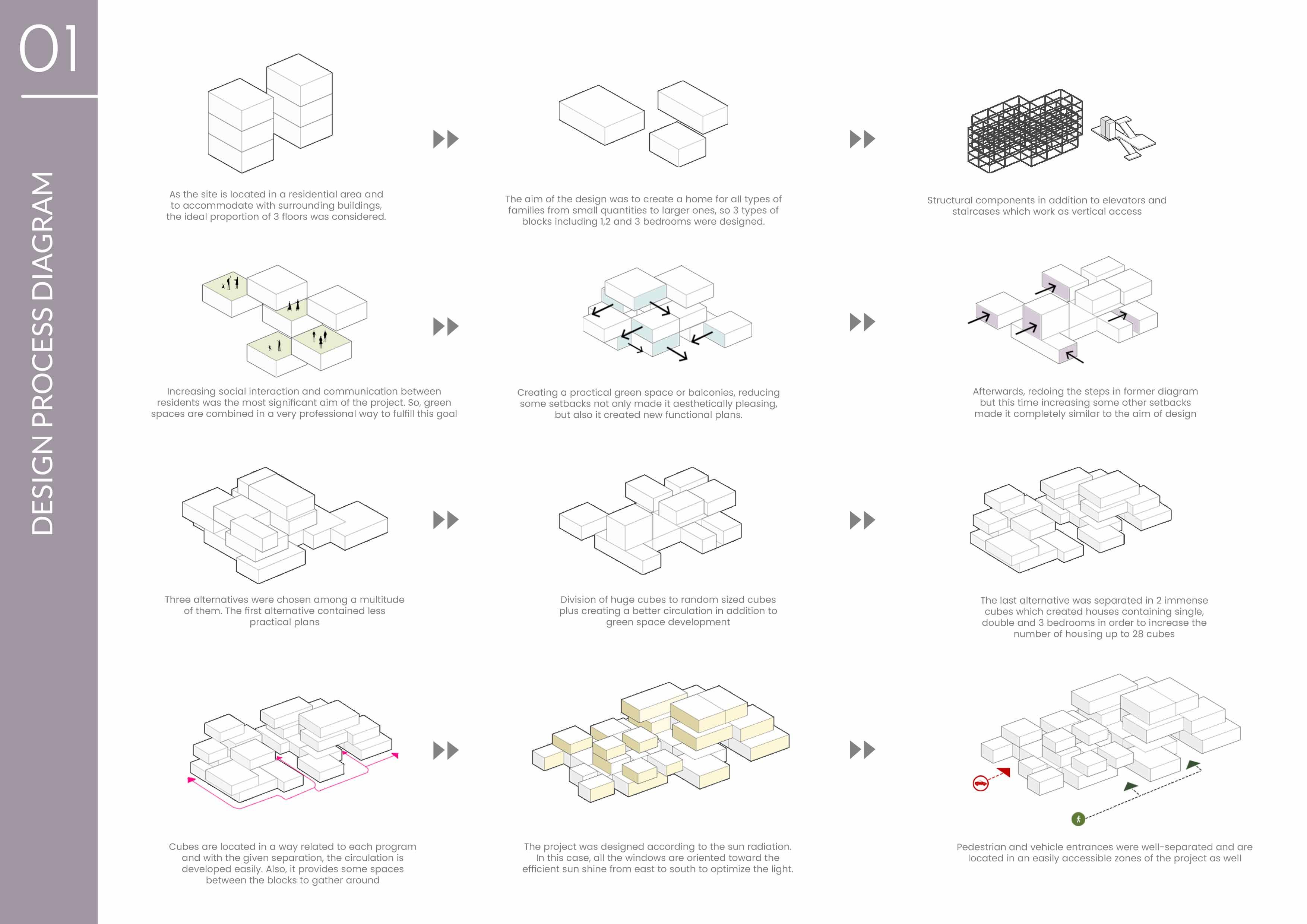 01

DESIGN PROCESS DIAGRAM

As the site is located in a residential area and to accommodate with surrounding buildings, the ideal proportion of 3 floors was considered.

The aim of the design was to create a home for all types of families from small quantities to larger ones, so 3 types of blocks including 1,2 and 3 bedrooms were designed.

Structural components in addition to elevators and staircases which work as vertical access

Increasing social interaction and communication between residents was the most significant aim of the project. So, green spaces are combined in a very professional way to fulfill this goal

Creating a practical green space or balconies, reducing some setbacks not only made it aesthetically pleasing, but also it created new functional plans.

Afterwards, redoing the steps in former diagram but this time increasing some other setbacks made it completely similar to the aim of design

Three alternatives were chosen among a multitude of them. The first alternative contained less practical plans

Division of huge cubes to random sized cubes plus creating a better circulation in addition to green space development

The last alternative was separated in 2 immense cubes which created houses containing single, double and 3 bedrooms in order to increase the number of housing up to 28 cubes

Cubes are located in a way related to each program and with the given separation, the circulation is developed easily. Also, it provides some spaces between the blocks to gather around

The project was designed according to the sun radiation. In this case, all the windows are oriented toward the efficient sun shine from east to south to optimize the light.

Pedestrian and vehicle entrances were well-separated and are located in an easily accessible zones of the project as well