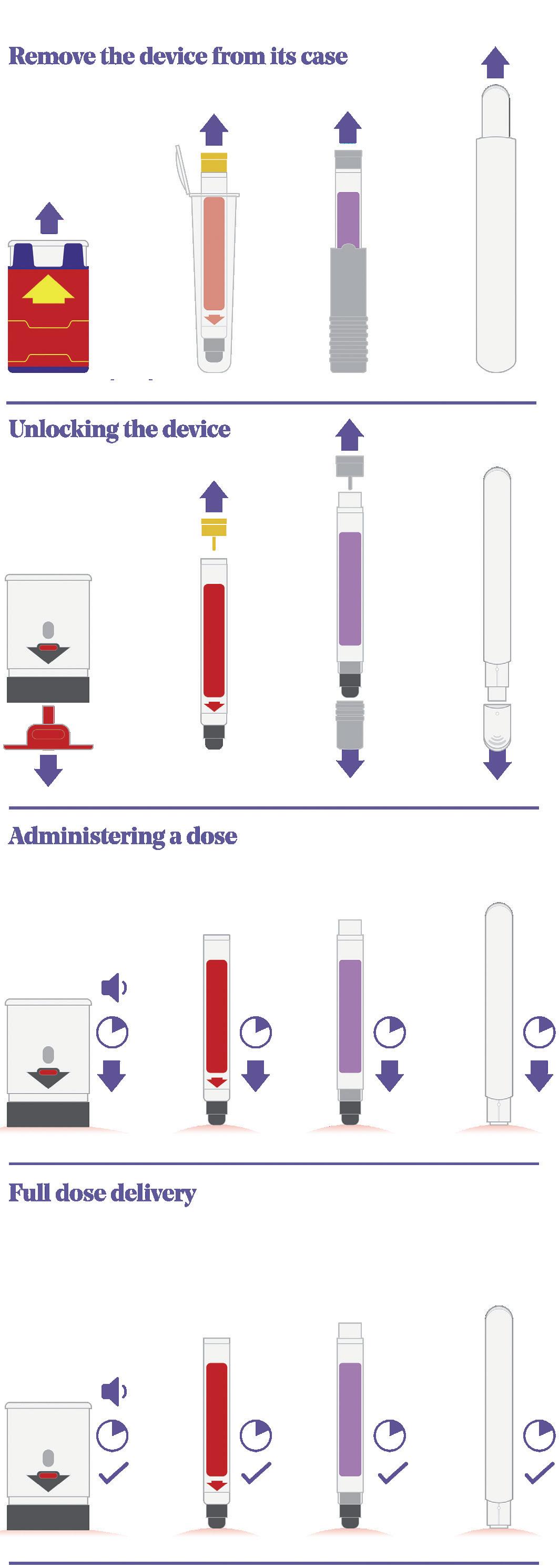 Remove the device from its case

Unlocking the device

Administering a dose

Full dose delivery