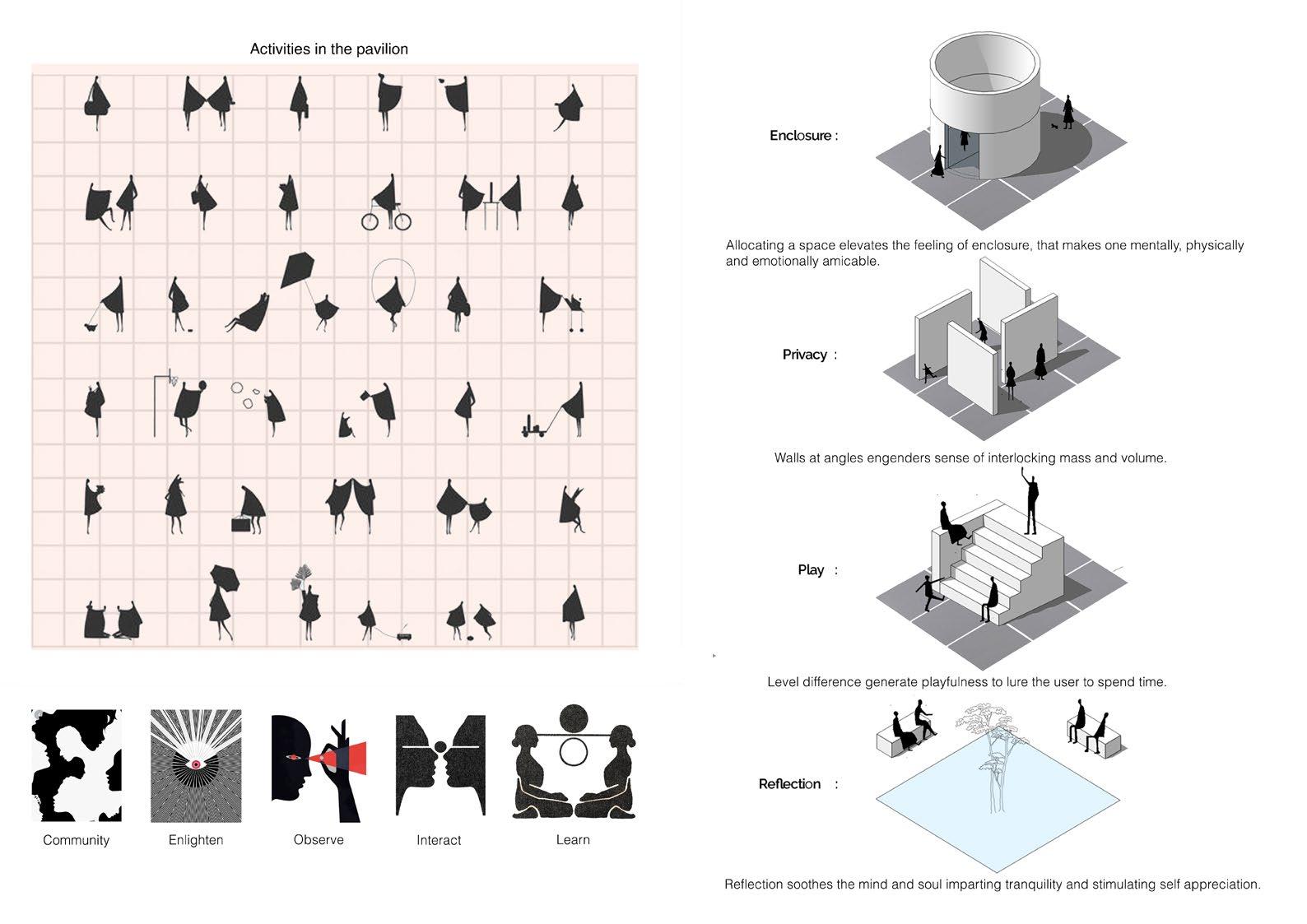 Activities in the pavilion

Community

Enlighten

Observe

Interact

Learn

Enclosure :

Allocating a space elevates the feeling of enclosure, that makes one mentally, physically and emotionally amicable.

Privacy :

Walls at angles engenders sense of interlocking mass and volume.

Play :

Level difference generate playfulness to lure the user to spend time.

Reflection :

Reflection soothes the mind and soul imparting tranquility and stimulating self appreciation.