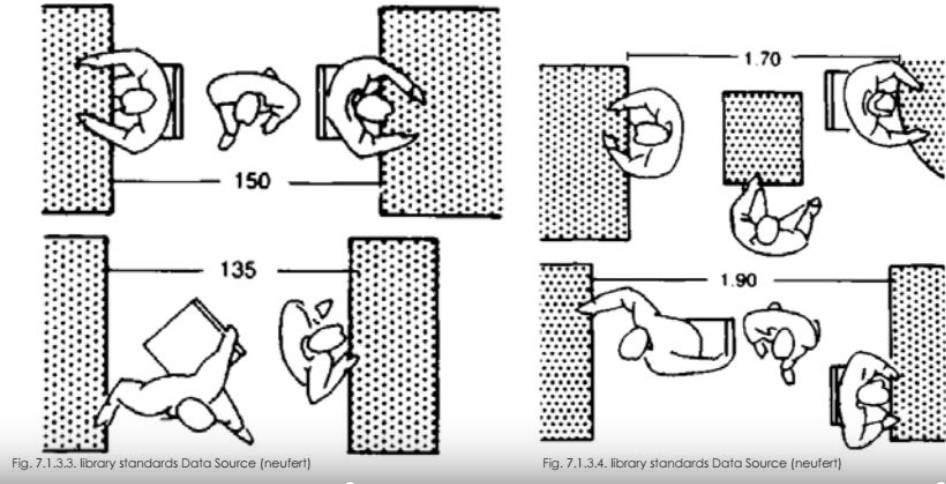 150

135

Fig. 7.1.3.3. library standards Data Source (neufert)

1.70

1.90

Fig. 7.1.3.4. library standards Data Source (neufert)