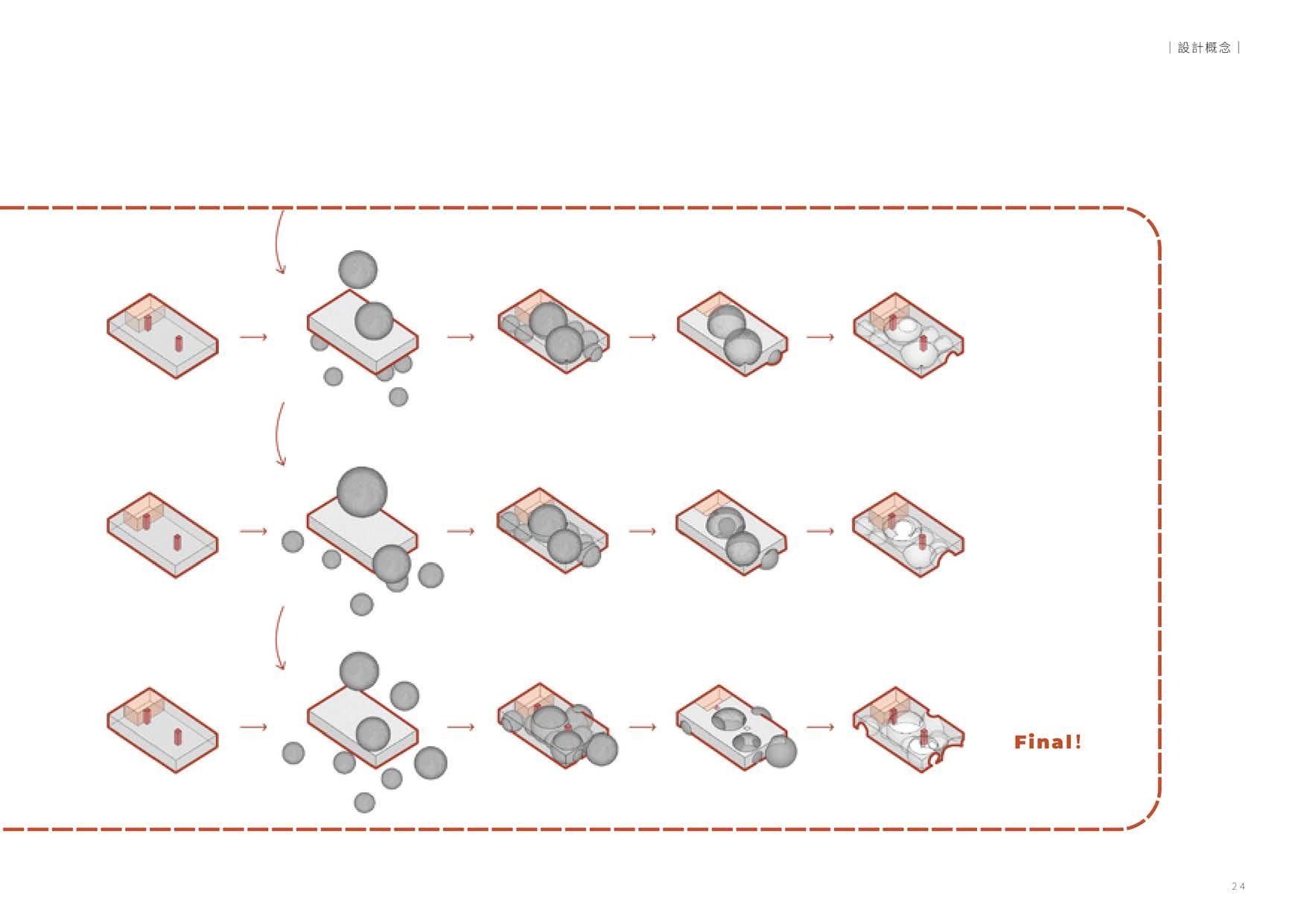 | 設計概念 |

Final!

24