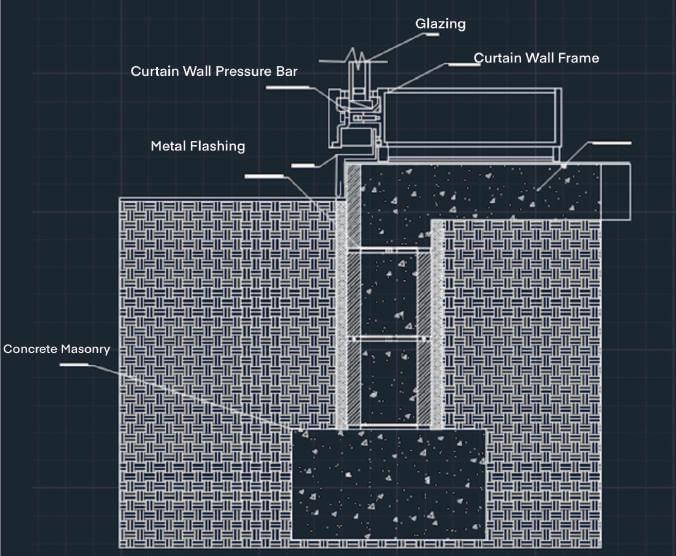 Glazing

Curtain Wall Frame

Curtain Wall Pressure Bar

Metal Flashing

Concrete Masonry