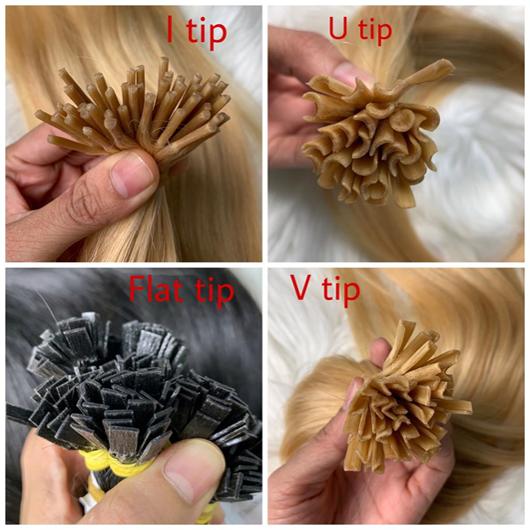 I tip

U tip

Flat tip

V tip