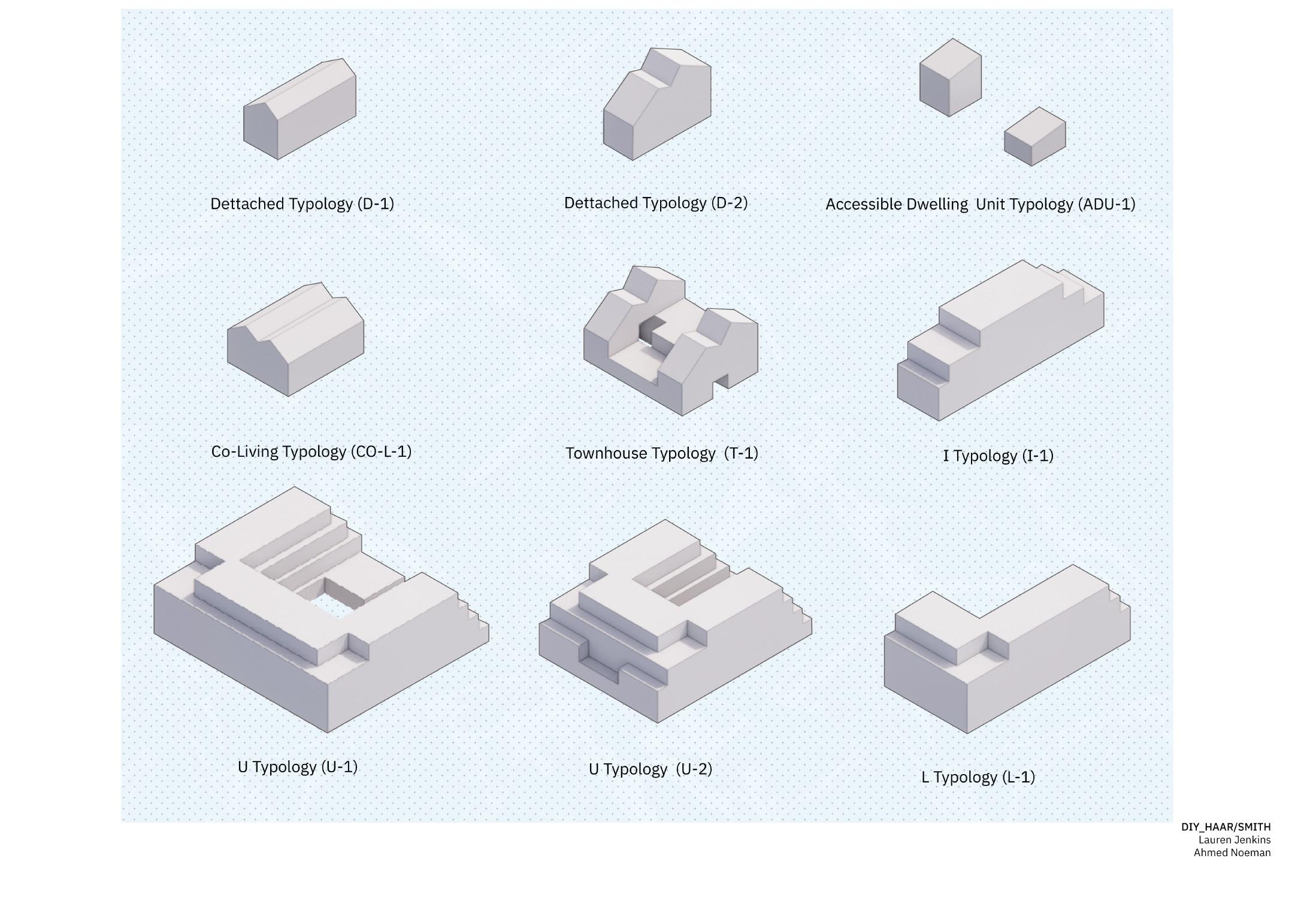 Dettached Typology (D-1)

Dettached Typology (D-2)

Accessible Dwelling Unit Typology (ADU-1)

Co-Living Typology (CO-L-1)

Townhouse Typology (T-1)

I Typology (I-1)

U Typology (U-1)

U Typology (U-2)

L Typology (L-1)

DIY_HAAR/SMITH
Lauren Jenkins
Ahmed Noeman