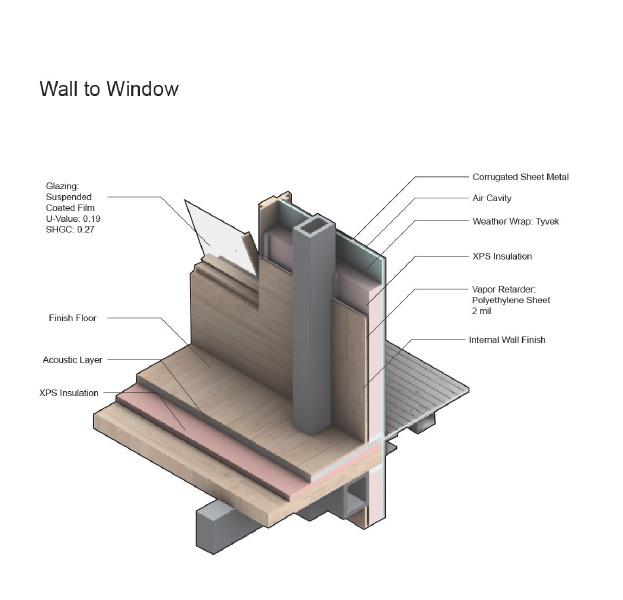 Wall to Window

Glazing:
Suspended
Coated Film
U-Value: 0.19
SHGC: 0.27

Finish Floor

Acoustic Layer

XPS Insulation

Corrugated Sheet Metal

Air Cavity

Weather Wrap: Tyvek

XPS Insulation

Vapor Retarder:
Polyethylene Sheet
2 mil

Internal Wall Finish