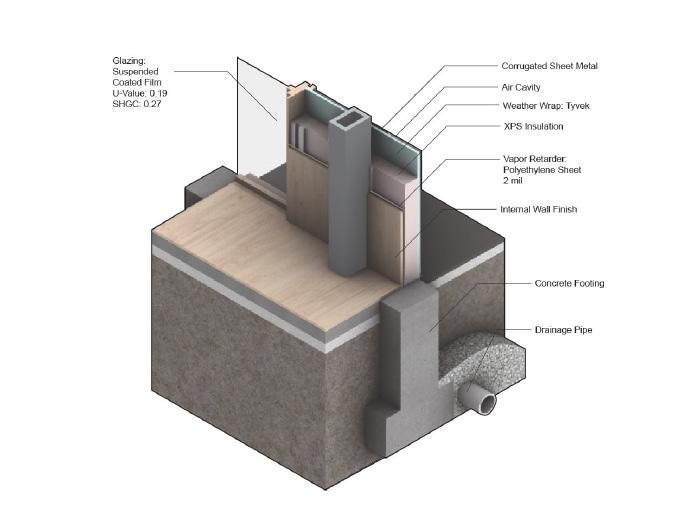 Glazing:
Suspended
Coated Film
U-Value: 0.19
SHGC: 0.27

Corrugated Sheet Metal

Air Cavity

Weather Wrap: Tyvek

XPS Insulation

Vapor Retarder:
Polyethylene Sheet
2 mil

Internal Wall Finish

Concrete Footing

Drainage Pipe