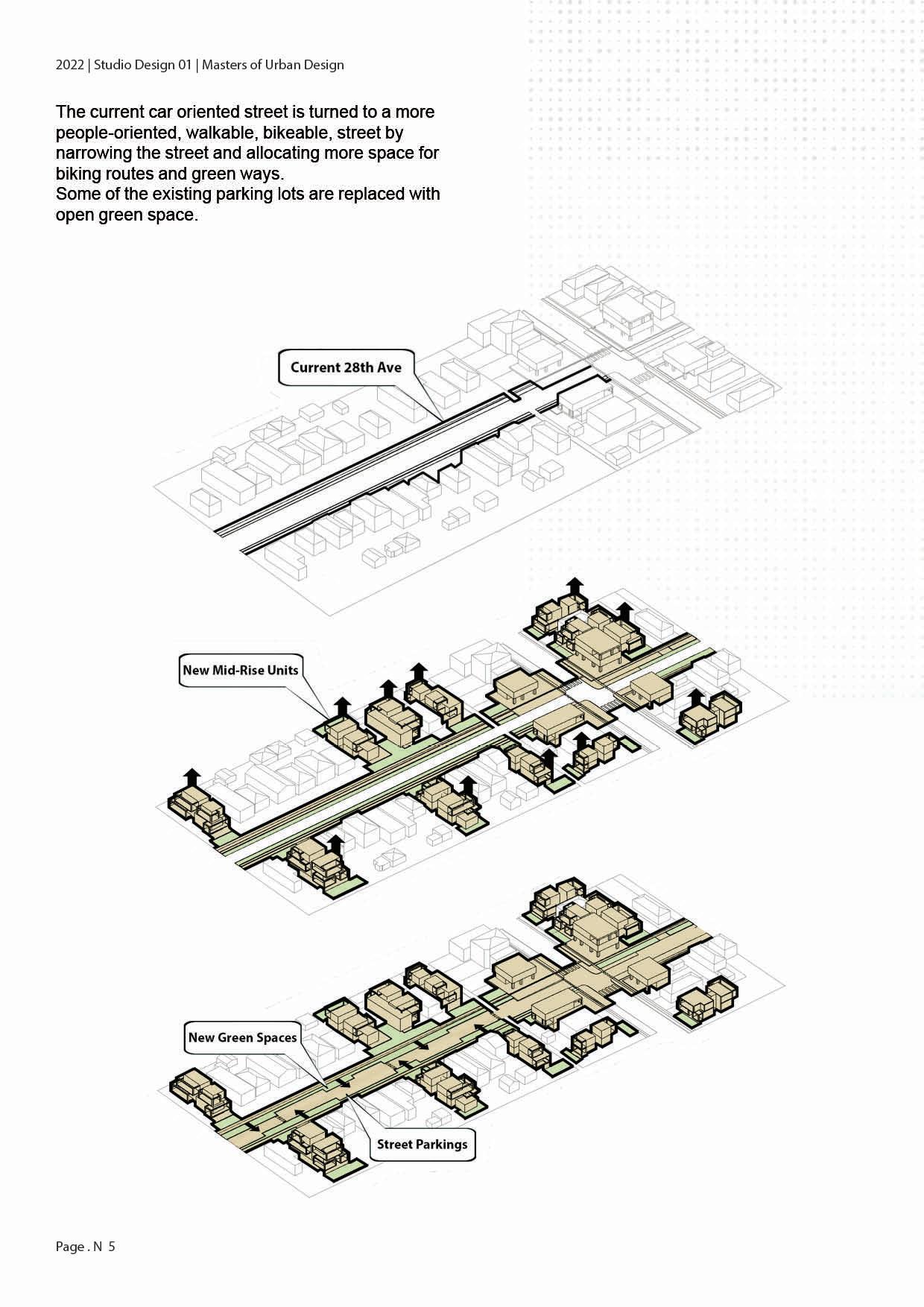 2022 | Studio Design 01 | Masters of Urban Design

The current car oriented street is turned to a more people-oriented, walkable, bikeable, street by narrowing the street and allocating more space for biking routes and green ways.
Some of the existing parking lots are replaced with open green space.

Current 28th Ave

New Mid-Rise Units

New Green Spaces

Street Parkings

Page . N 5