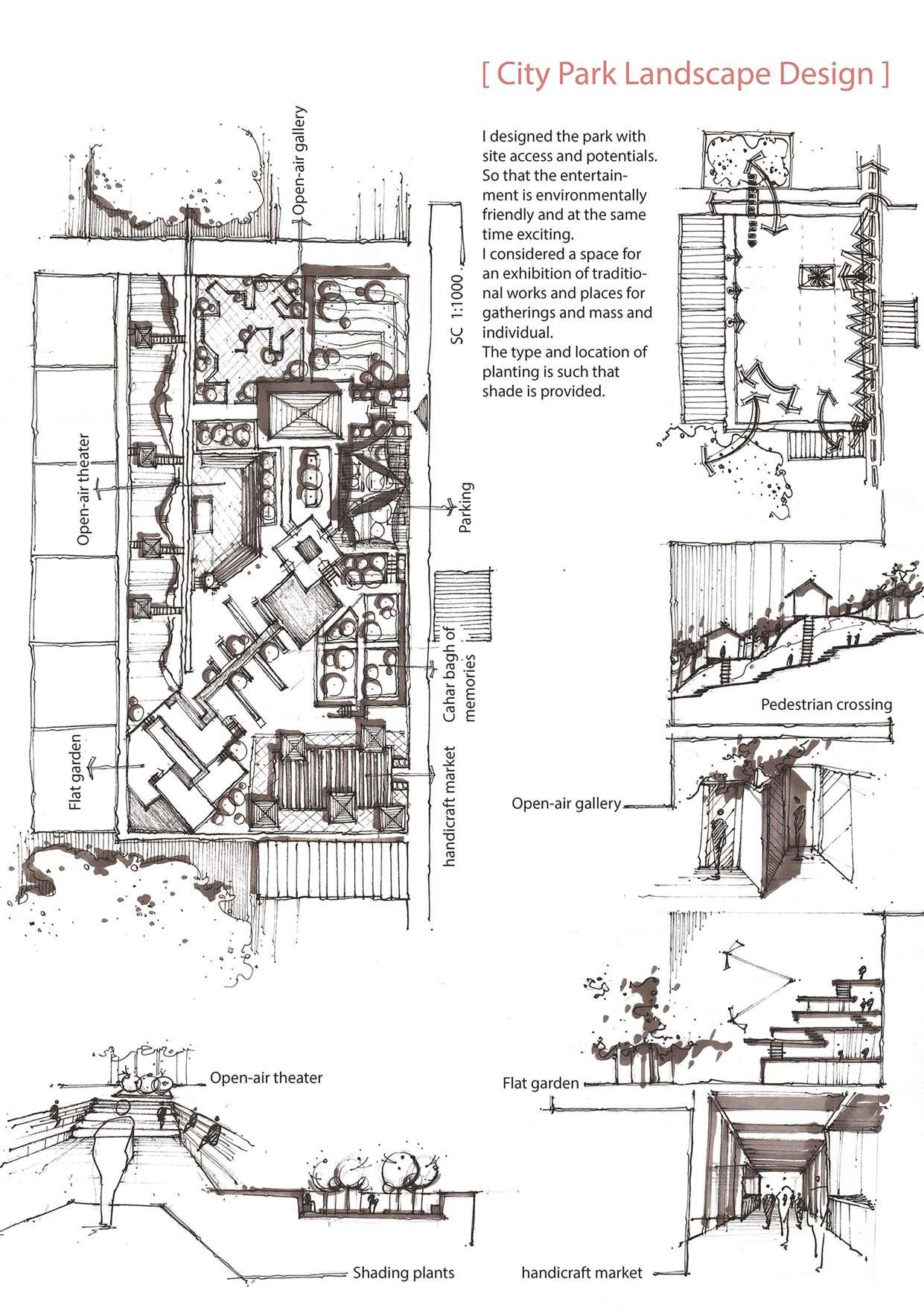 [ City Park Landscape Design ]

I designed the park with site access and potentials. So that the entertainment is environmentally friendly and at the same time exciting.
I considered a space for an exhibition of traditional works and places for gatherings and mass and individual.
The type and location of planting is such that shade is provided.

Open-air gallery

SC 1:1000

Open-air theater

Parking

Cahar bagh of memories

Flat garden

handicraft market

Pedestrian crossing

Open-air gallery

Flat garden

Open-air theater

Shading plants

handicraft market